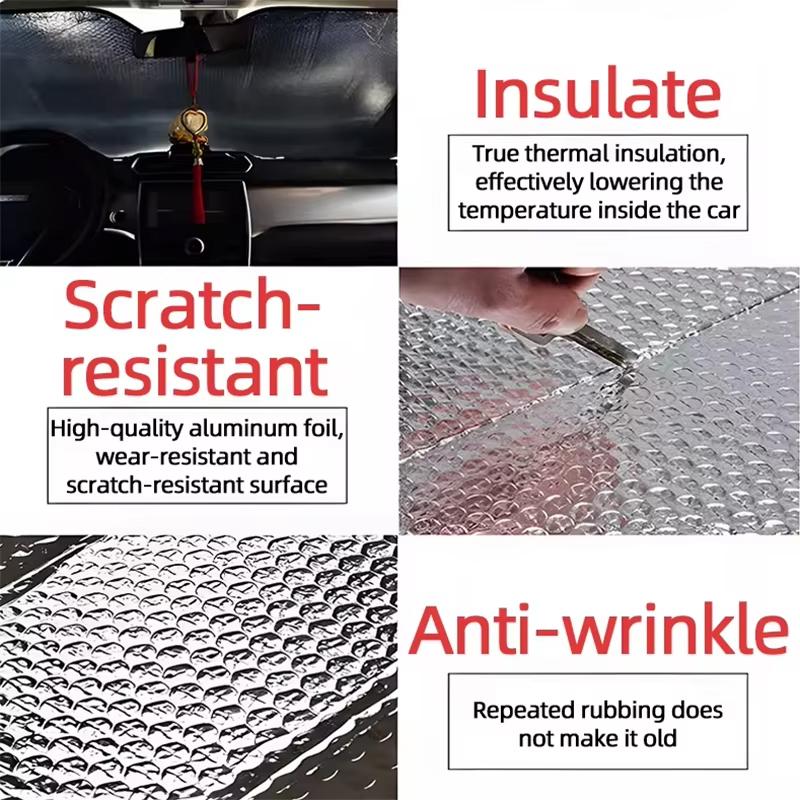 Insulate

True thermal insulation, effectively lowering the temperature inside the car

Scratch-resistant

High-quality aluminum foil, wear-resistant and scratch-resistant surface

Anti-wrinkle

Repeated rubbing does not make it old