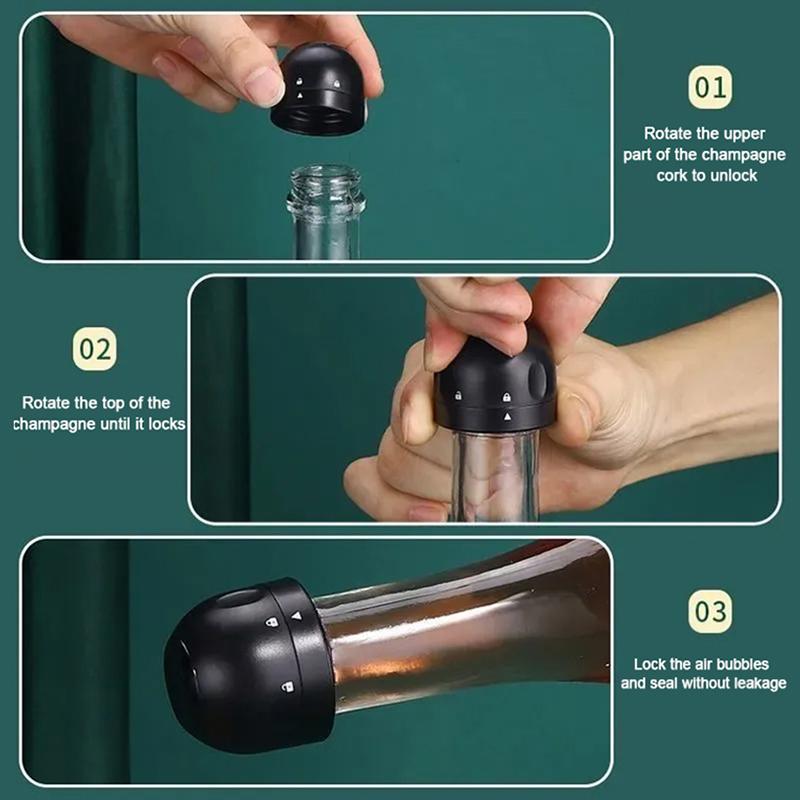 01

Rotate the upper part of the champagne cork to unlock

02

Rotate the top of the champagne until it locks

03

Lock the air bubbles and seal without leakage