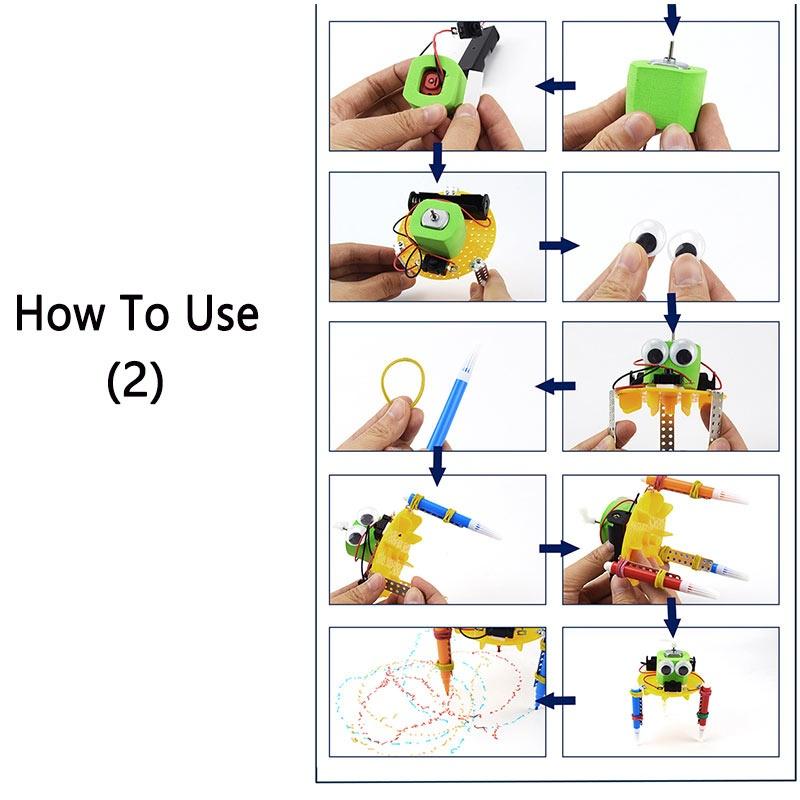 How To Use
(2)