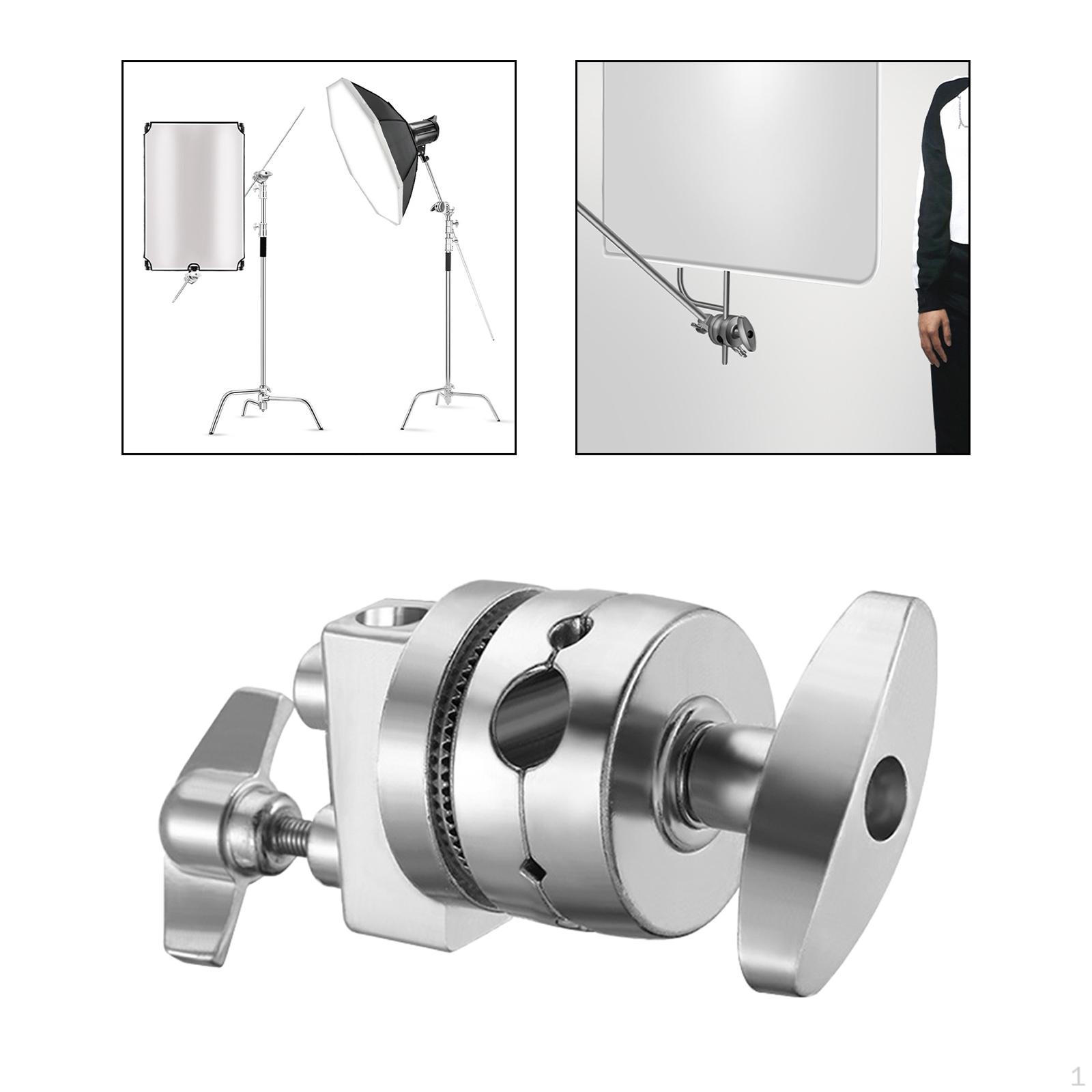 1