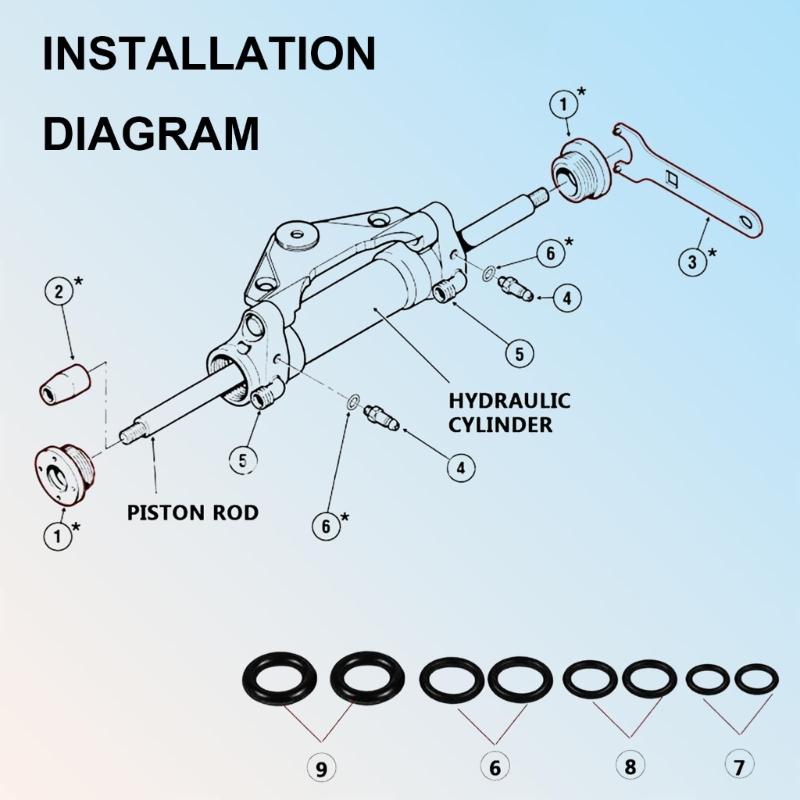 INSTALLATION DIAGRAM

1*

3*

6*

4

5

2*

HYDRAULIC CYLINDER

5

4

PISTON ROD

1*

6*

9

6

8

7