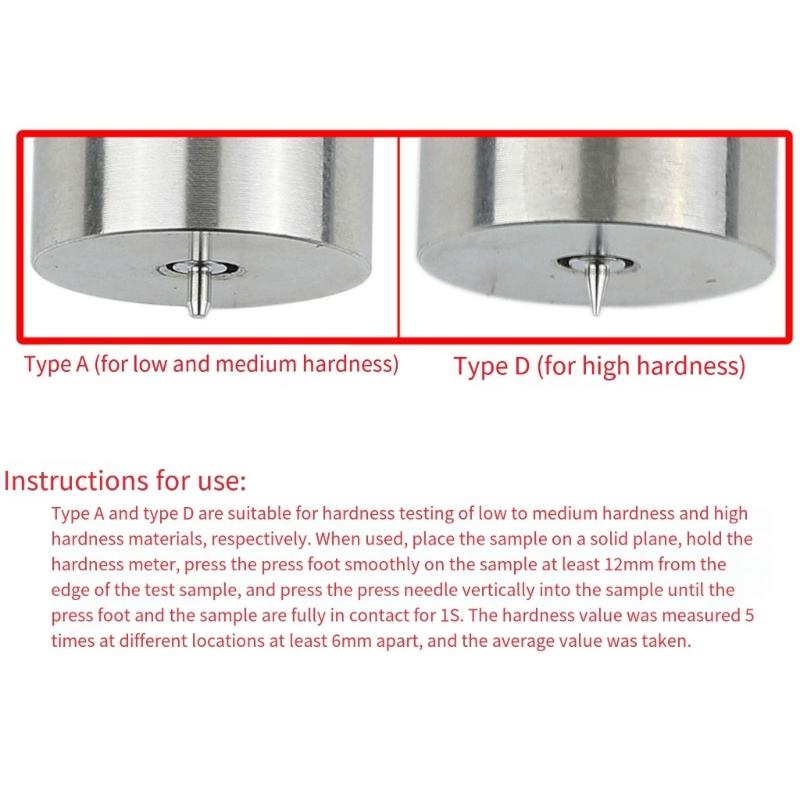 Type A (for low and medium hardness)

Type D (for high hardness)

Instructions for use:

Type A and type D are suitable for hardness testing of low to medium hardness and high hardness materials, respectively. When used, place the sample on a solid plane, hold the hardness meter, press the press foot smoothly on the sample at least 12mm from the edge of the test sample, and press the press needle vertically into the sample until the press foot and the sample are fully in contact for 1S. The hardness value was measured 5 times at different locations at least 6mm apart, and the average value was taken.