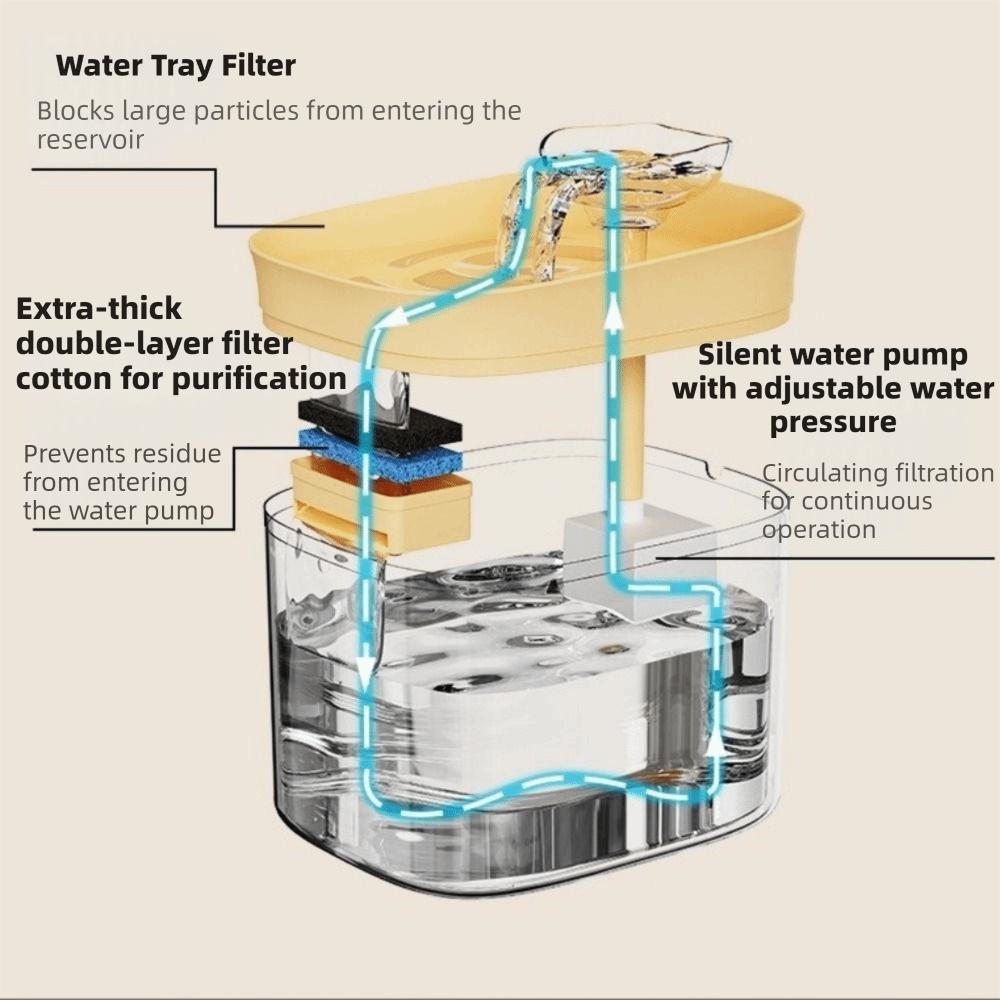 Water Tray Filter

Blocks large particles from entering the reservoir

Extra-thick double-layer filter cotton for purification

Prevents residue from entering the water pump

Silent water pump with adjustable water pressure

Circulating filtration for continuous operation