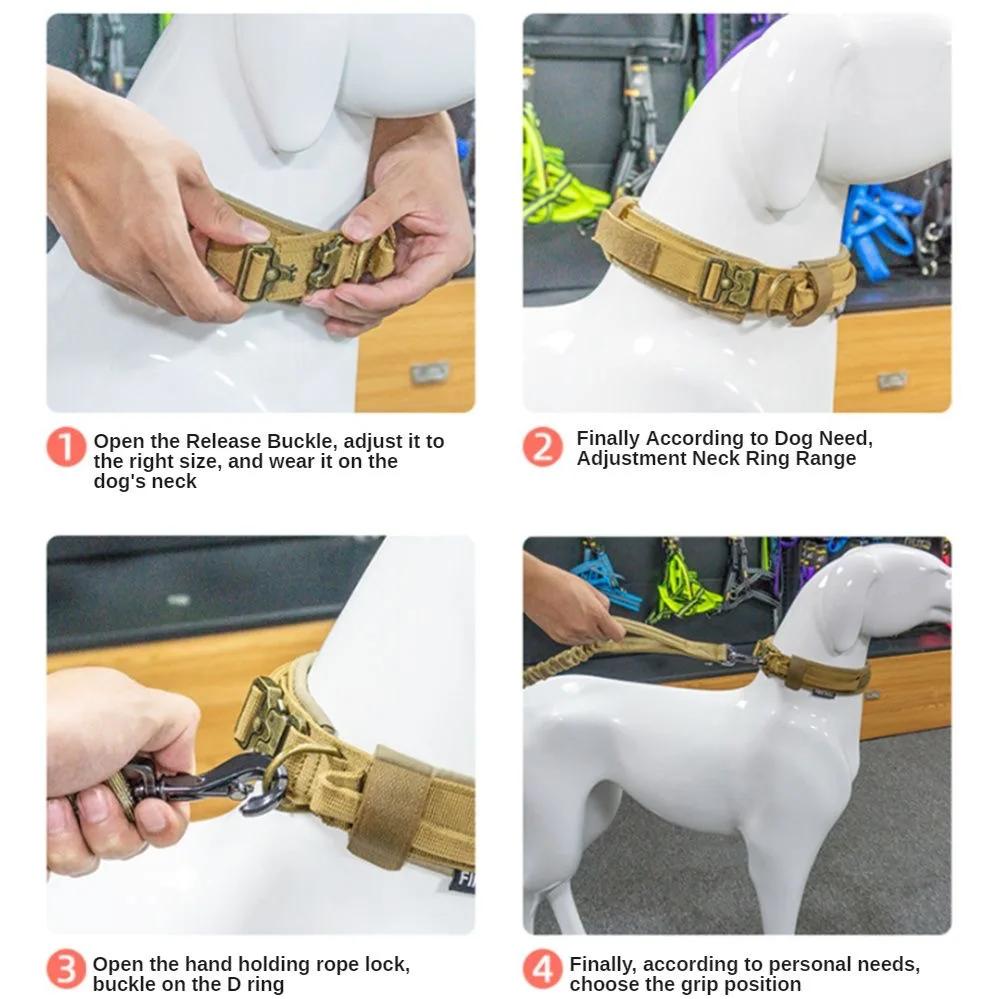 1 Open the Release Buckle, adjust it to the right size, and wear it on the dog's neck

2 Finally According to Dog Need, Adjustment Neck Ring Range

3 Open the hand holding rope lock, buckle on the D ring

4 Finally, according to personal needs, choose the grip position