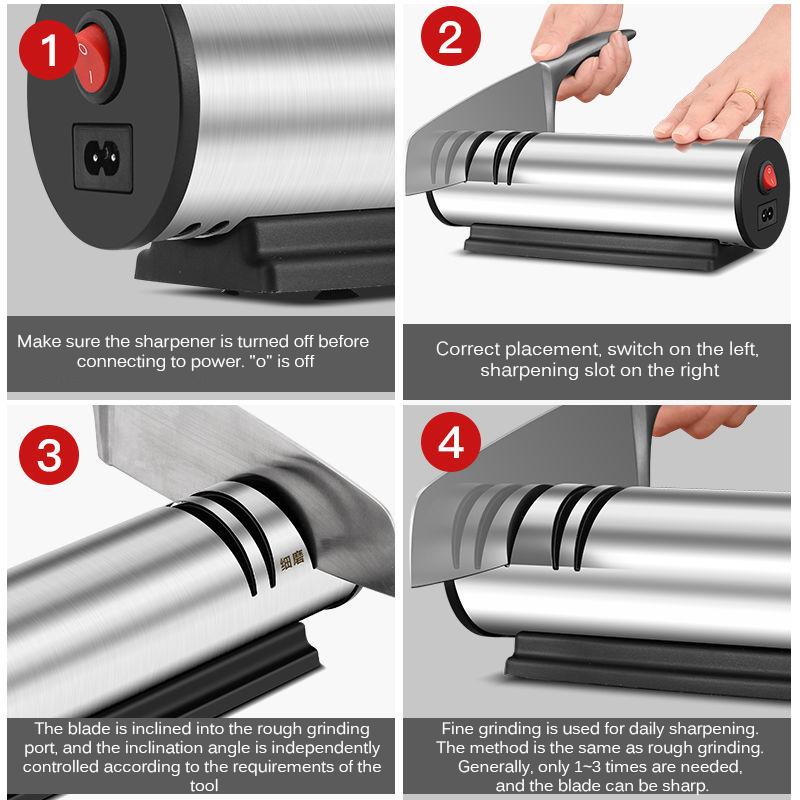 1

O

I

Make sure the sharpener is turned off before connecting to power. "o" is off

2

Correct placement, switch on the left, sharpening slot on the right

3

细磨

The blade is inclined into the rough grinding port, and the inclination angle is independently controlled according to the requirements of the tool

4

Fine grinding is used for daily sharpening. The method is the same as rough grinding. Generally, only 1~3 times are needed, and the blade can be sharp.