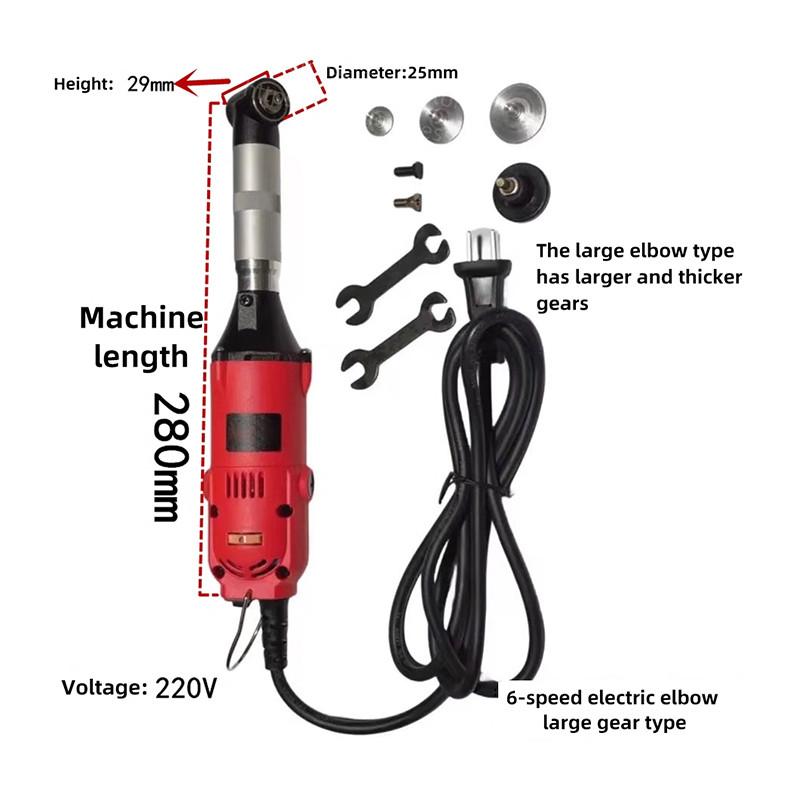 Height: 29mm

Diameter:25mm

The large elbow type has larger and thicker gears

Machine length

280mm

Voltage: 220V

6-speed electric elbow large gear type