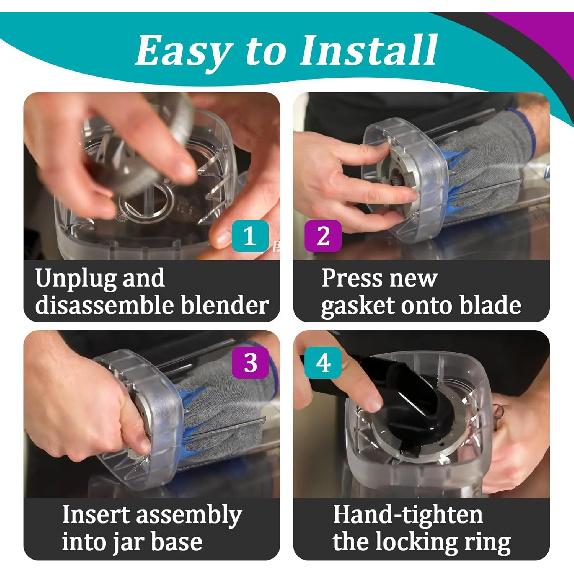 Easy to Install

1

Unplug and disassemble blender

2

Press new gasket onto blade

3

Insert assembly into jar base

4

Hand-tighten the locking ring