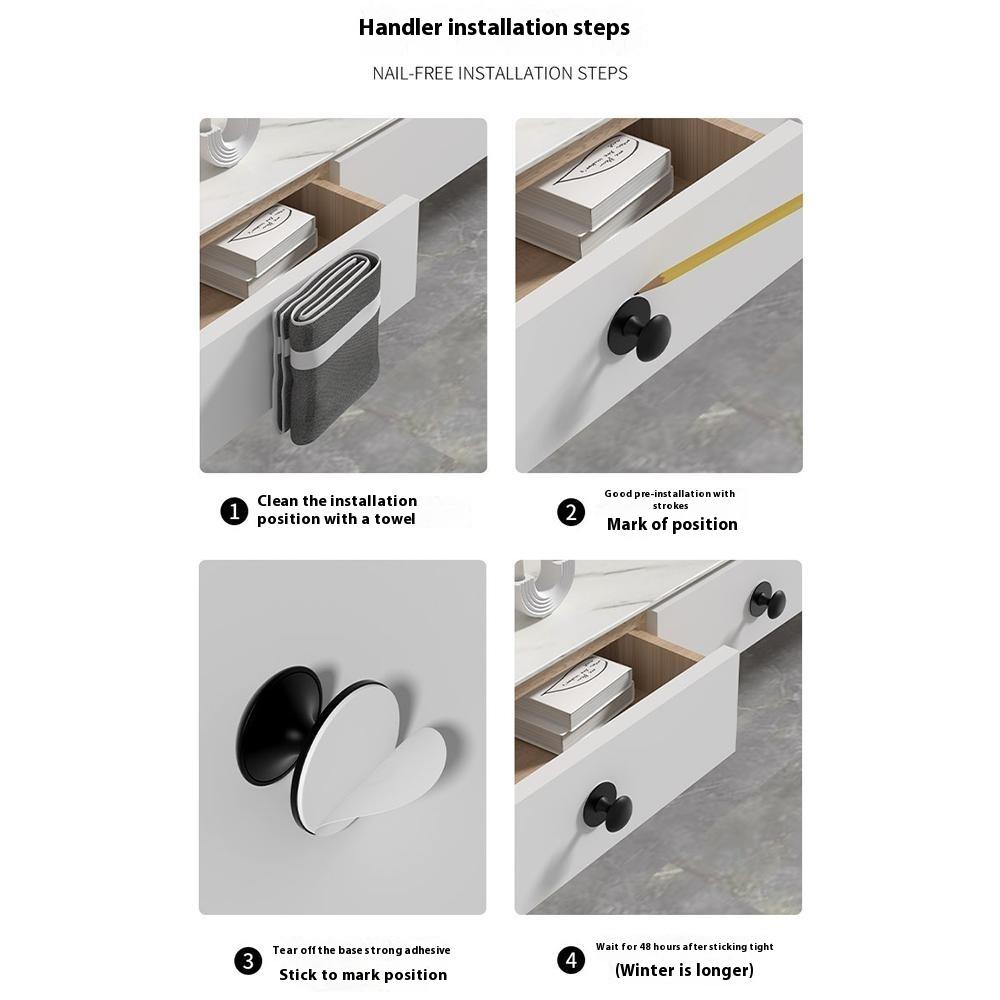 Handler installation steps

NAIL-FREE INSTALLATION STEPS

1 Clean the installation position with a towel

2 Good pre-installation with strokes
Mark of position

3 Tear off the base strong adhesive
Stick to mark position

4 Wait for 48 hours after sticking tight
(Winter is longer)