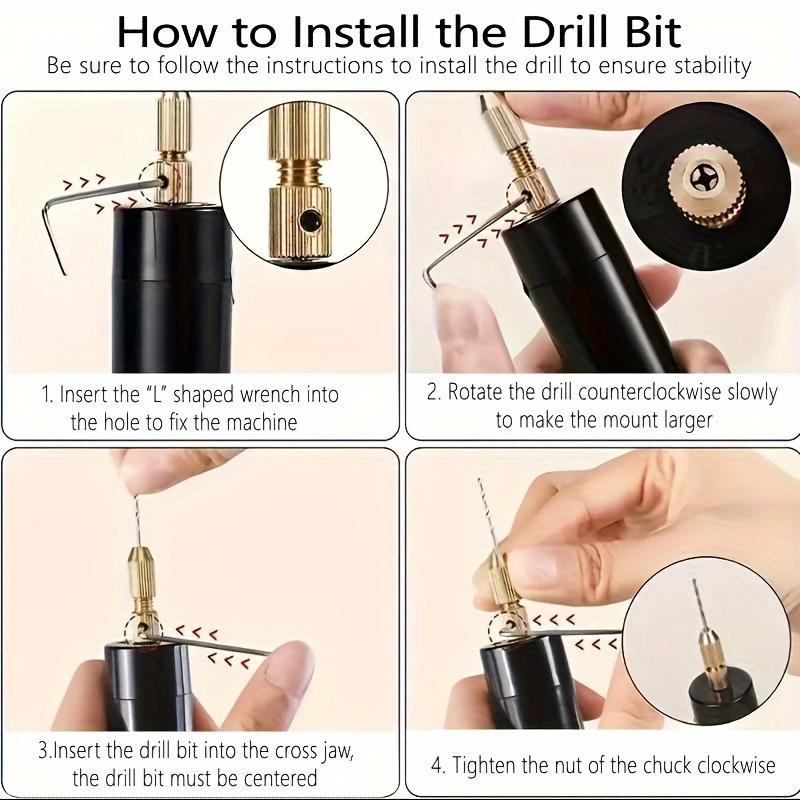 How to Install the Drill Bit

Be sure to follow the instructions to install the drill to ensure stability

1. Insert the "L" shaped wrench into the hole to fix the machine

2. Rotate the drill counterclockwise slowly to make the mount larger

3.Insert the drill bit into the cross jaw, the drill bit must be centered

4. Tighten the nut of the chuck clockwise