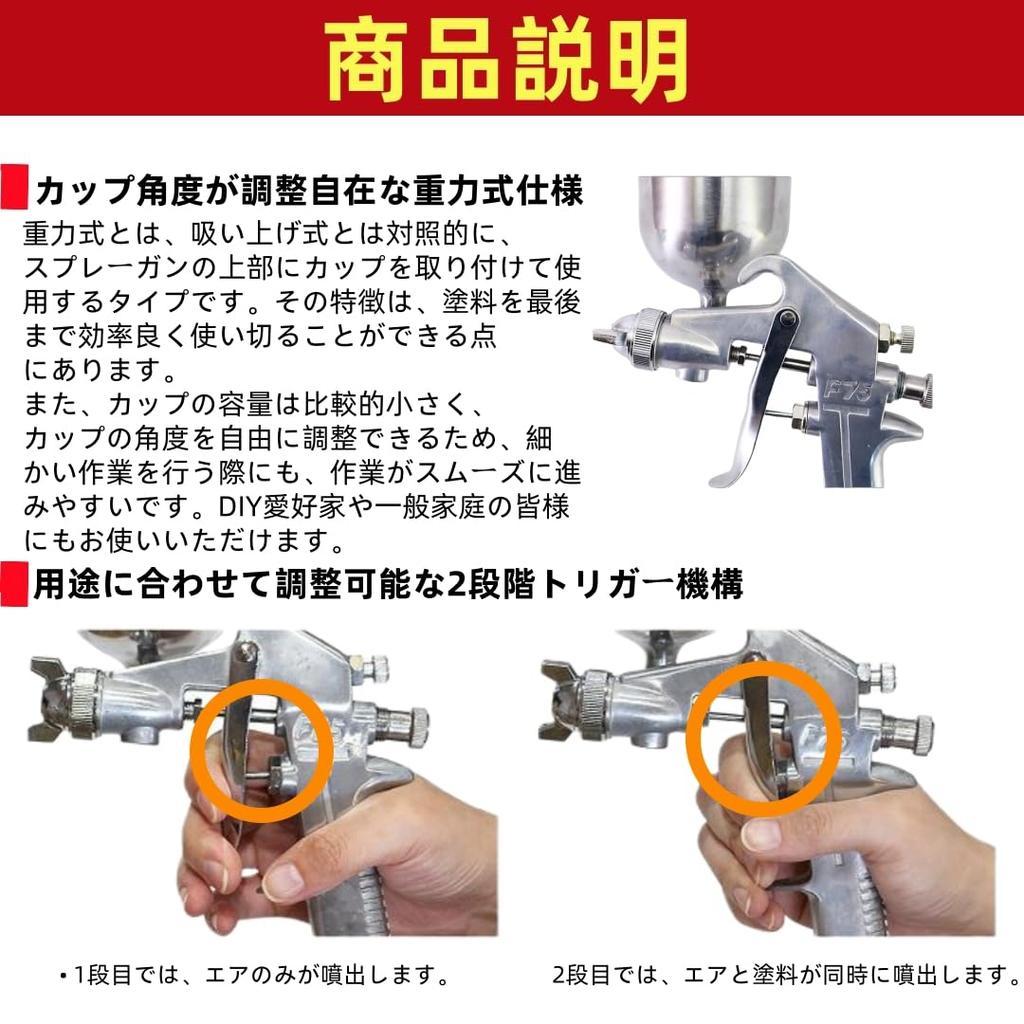 商品説明

カップ角度が調整自在な重力式仕様

重力式とは、吸い上げ式とは対照的に、スプレーガンの上部にカップを取り付けて使用するタイプです。その特徴は、塗料を最後まで効率良く使い切ることができる点にあります。
また、カップの容量は比較的小さく、カップの角度を自由に調整できるため、細かい作業を行う際にも、作業がスムーズに進みやすいです。DIY愛好家や一般家庭の皆様にもお使いいただけます。

F75

用途に合わせて調整可能な2段階トリガー機構

・1段目では、エアのみが噴出します。

2段目では、エアと塗料が同時に噴出します。