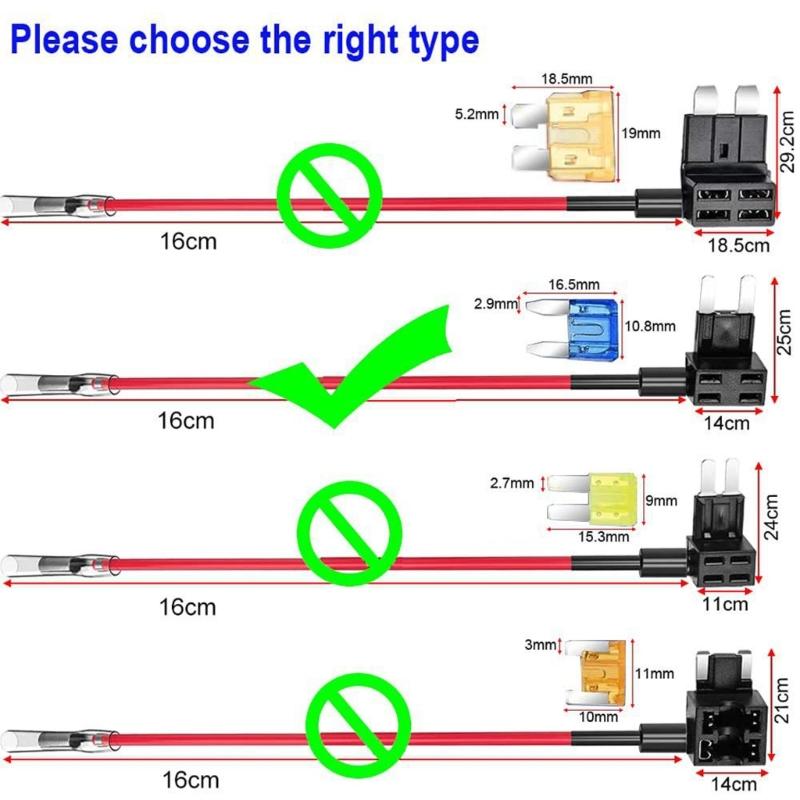 Please choose the right type

18.5mm
5.2mm
19mm
29.2cm
16cm
18.5cm

16.5mm
2.9mm
10.8mm
25cm
16cm
14cm

2.7mm
9mm
15.3mm
24cm
16cm
11cm

3mm
11mm
10mm
21cm
16cm
14cm