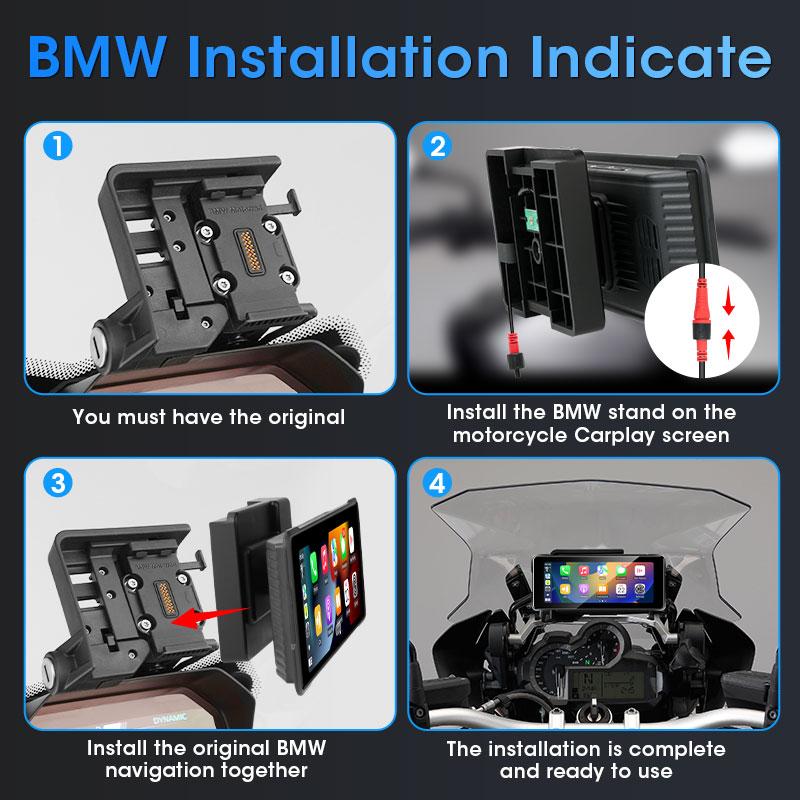 BMW Installation Indicate

1

You must have the original

2

Install the BMW stand on the motorcycle Carplay screen

3

DYNAMIC

Install the original BMW navigation together

4

The installation is complete and ready to use