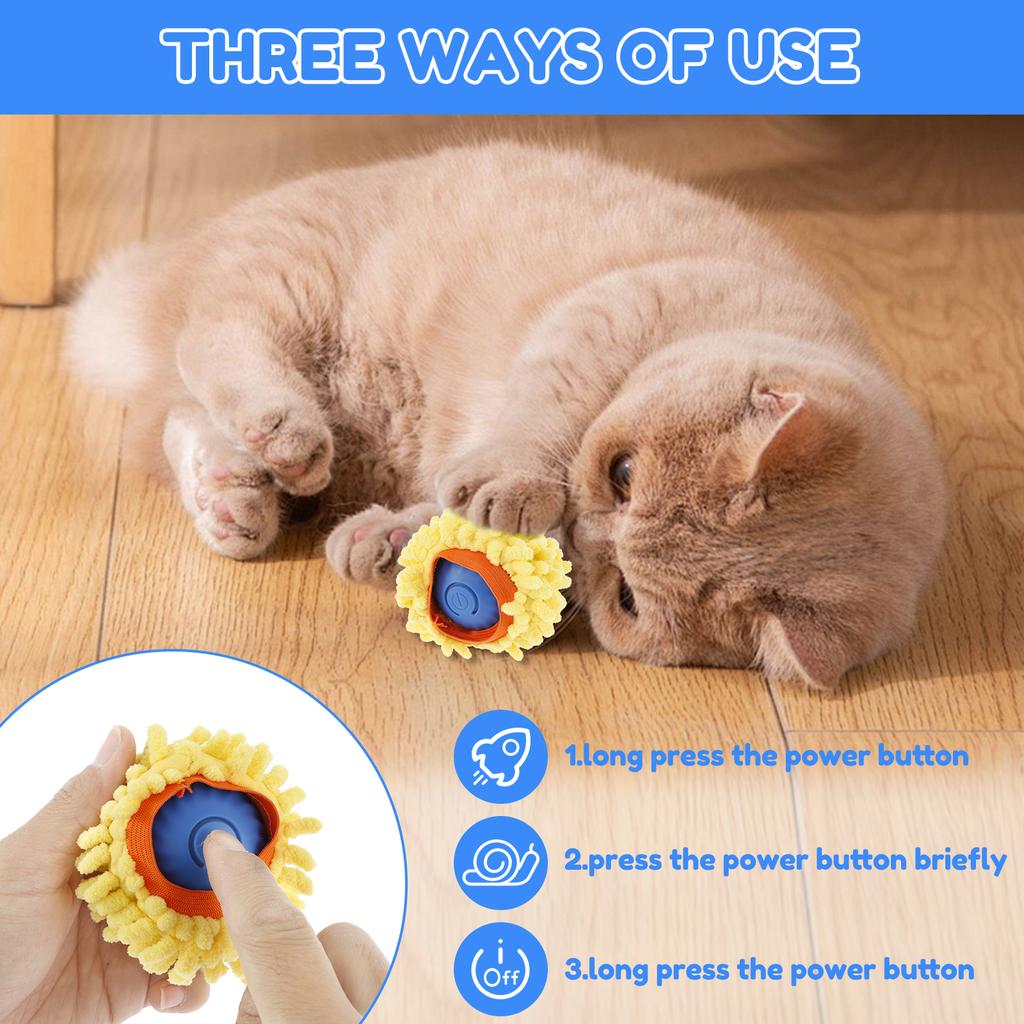 THREE WAYS OF USE

1.long press the power button

2.press the power button briefly

Off

3.long press the power button