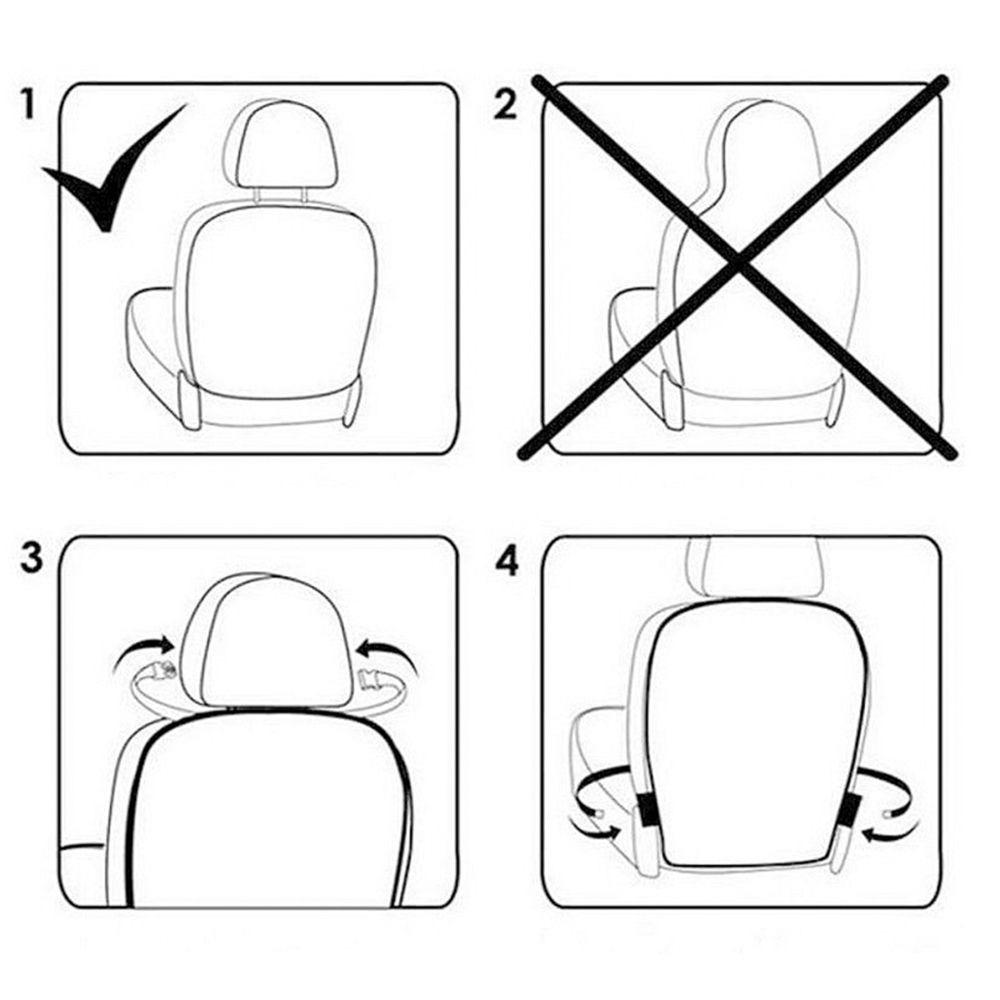 1
2
3
4