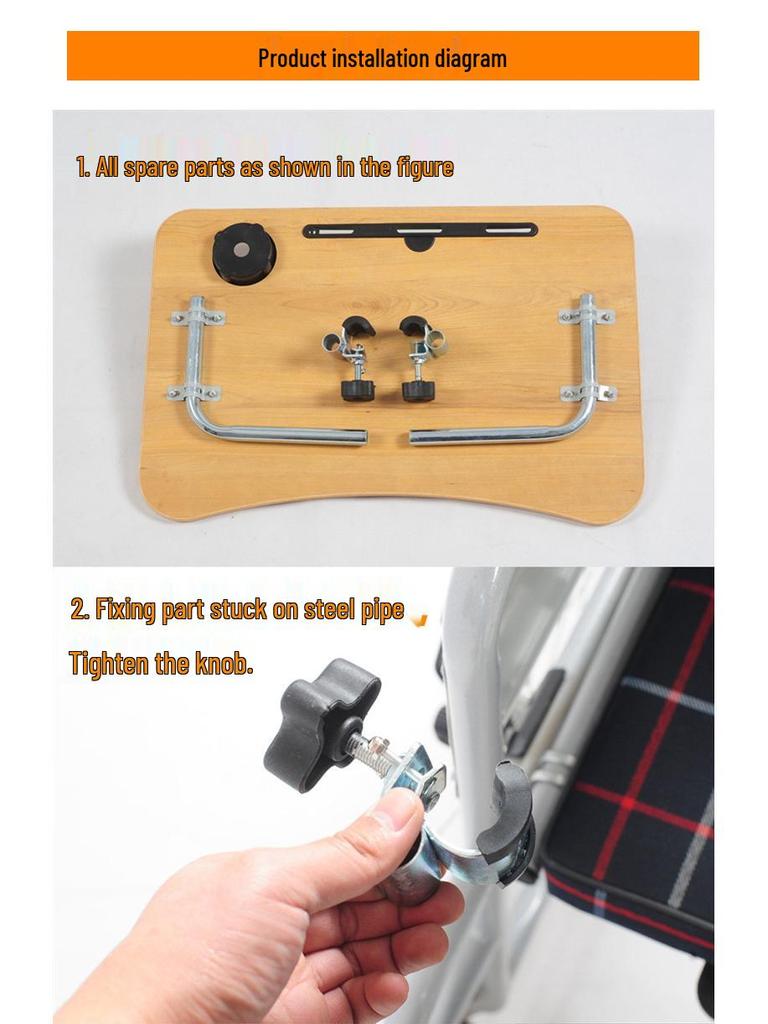 Product installation diagram

1. All spare parts as shown in the figure

2. Fixing part stuck on steel pipe

Tighten the knob.