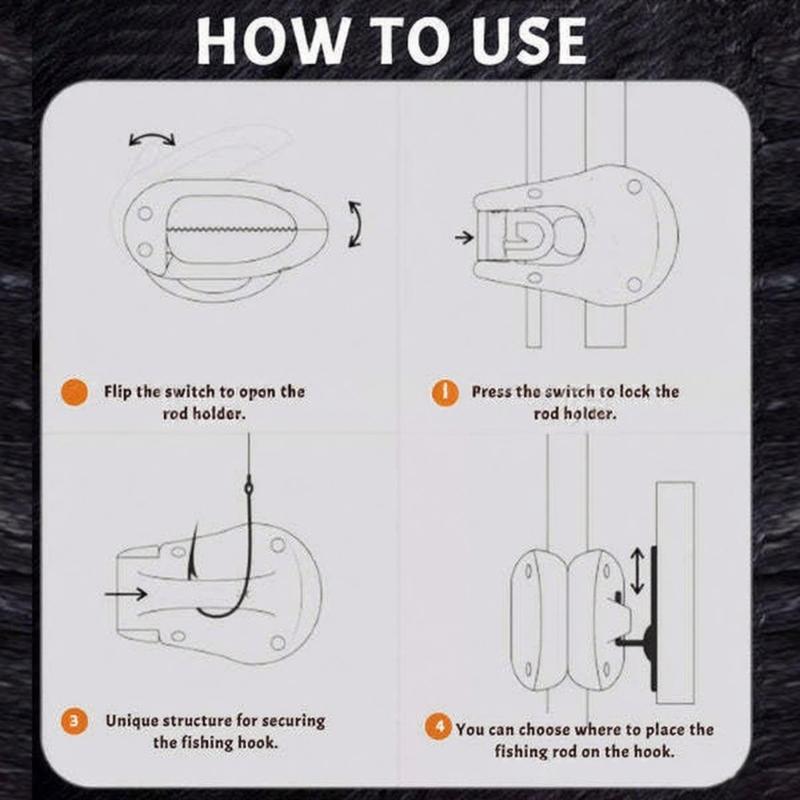 HOW TO USE

Flip the switch to opon the rod holder.

1 Press the switch to lock the rod holder.

3 Unique structure for securing the fishing hook.

4 You can choose where to place the fishing rod on the hook.