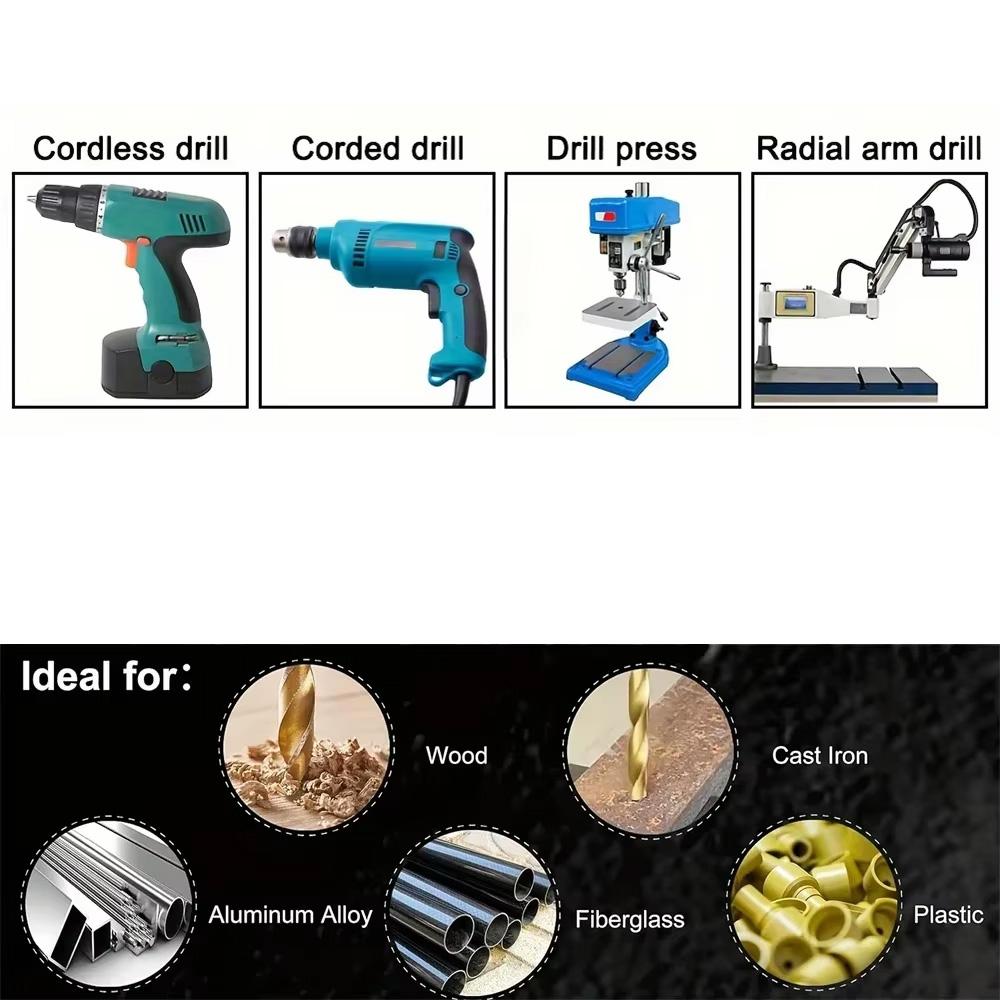 Cordless drill
Corded drill
Drill press
Radial arm drill

Ideal for:
Wood
Cast Iron
Aluminum Alloy
Fiberglass
Plastic