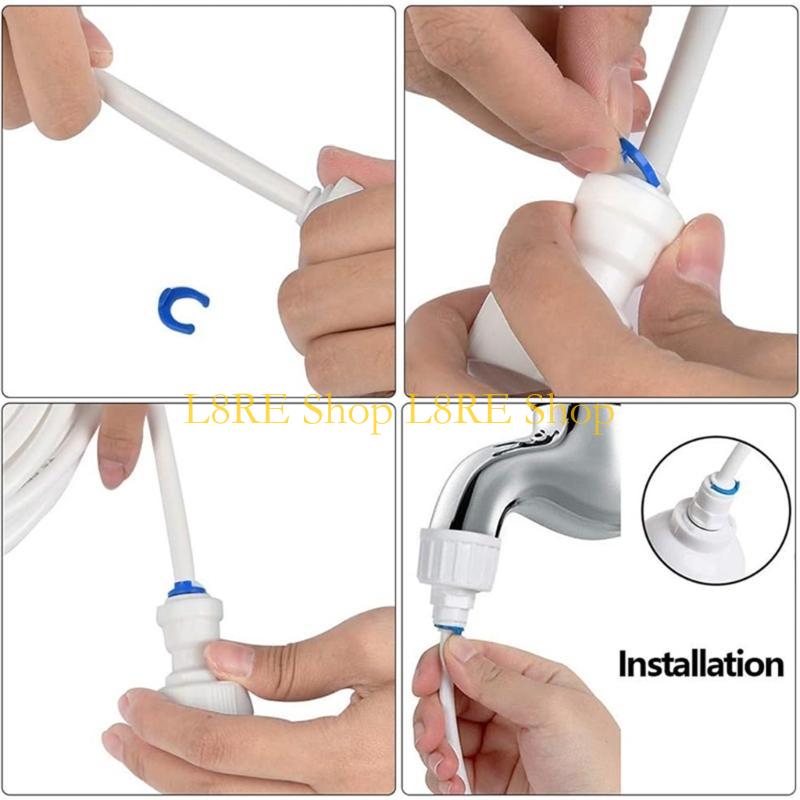 L8RE Shop L8RE Shop

Installation