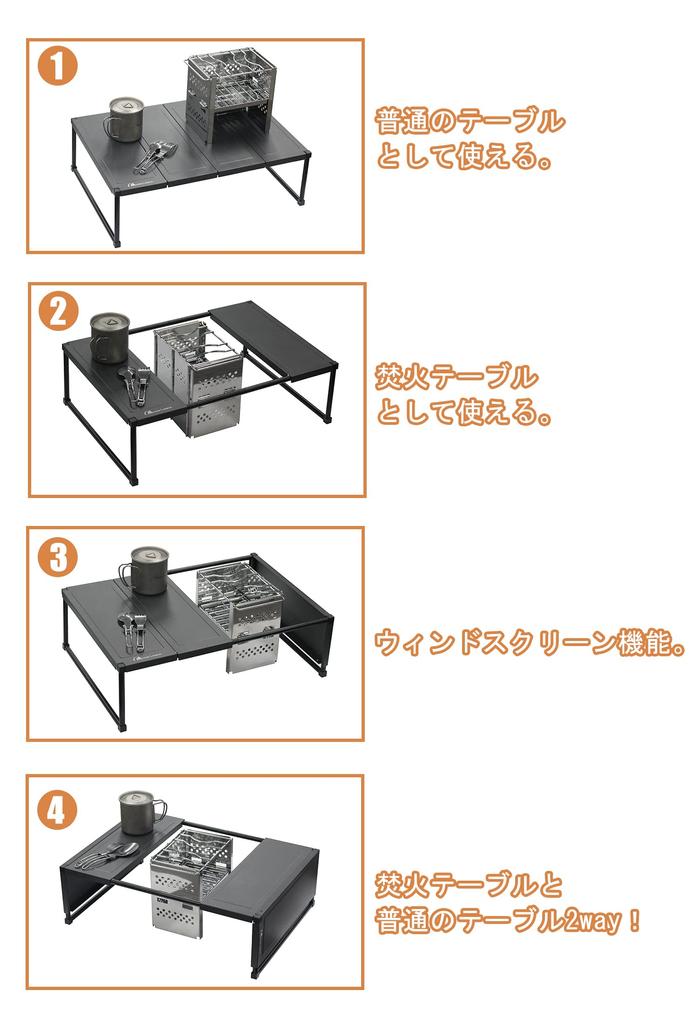 1

普通のテーブルとして使える。

2

焚火テーブルとして使える。

3

ウィンドスクリーン機能。

4

焚火テーブルと普通のテーブル2way！