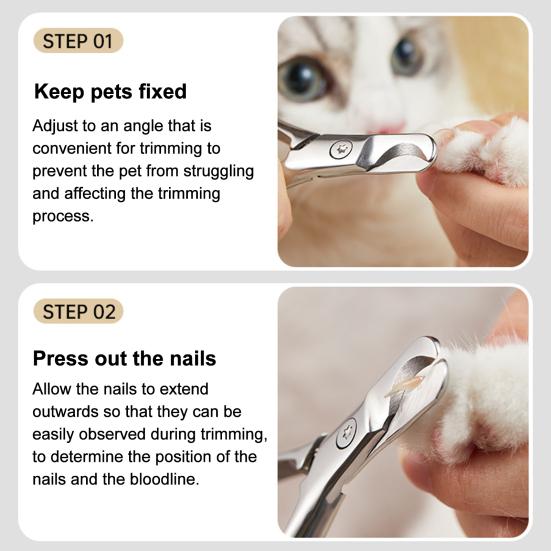 STEP 01

Keep pets fixed

Adjust to an angle that is convenient for trimming to prevent the pet from struggling and affecting the trimming process.

STEP 02

Press out the nails

Allow the nails to extend outwards so that they can be easily observed during trimming, to determine the position of the nails and the bloodline.