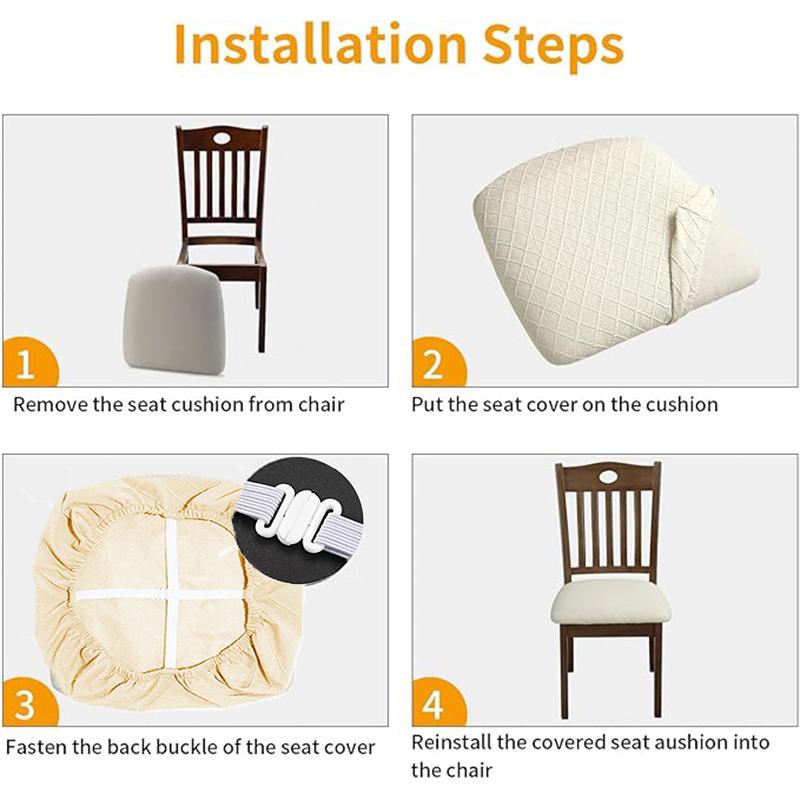 Installation Steps

1
Remove the seat cushion from chair

2
Put the seat cover on the cushion

3
Fasten the back buckle of the seat cover

4
Reinstall the covered seat aushion into the chair