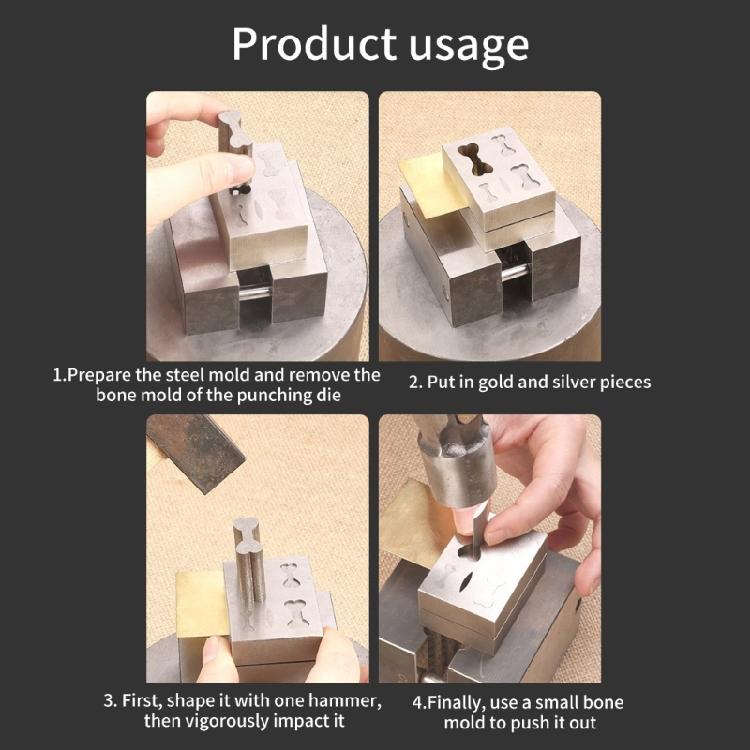 Product usage

1.Prepare the steel mold and remove the bone mold of the punching die

2. Put in gold and silver pieces

3. First, shape it with one hammer, then vigorously impact it

4.Finally, use a small bone mold to push it out