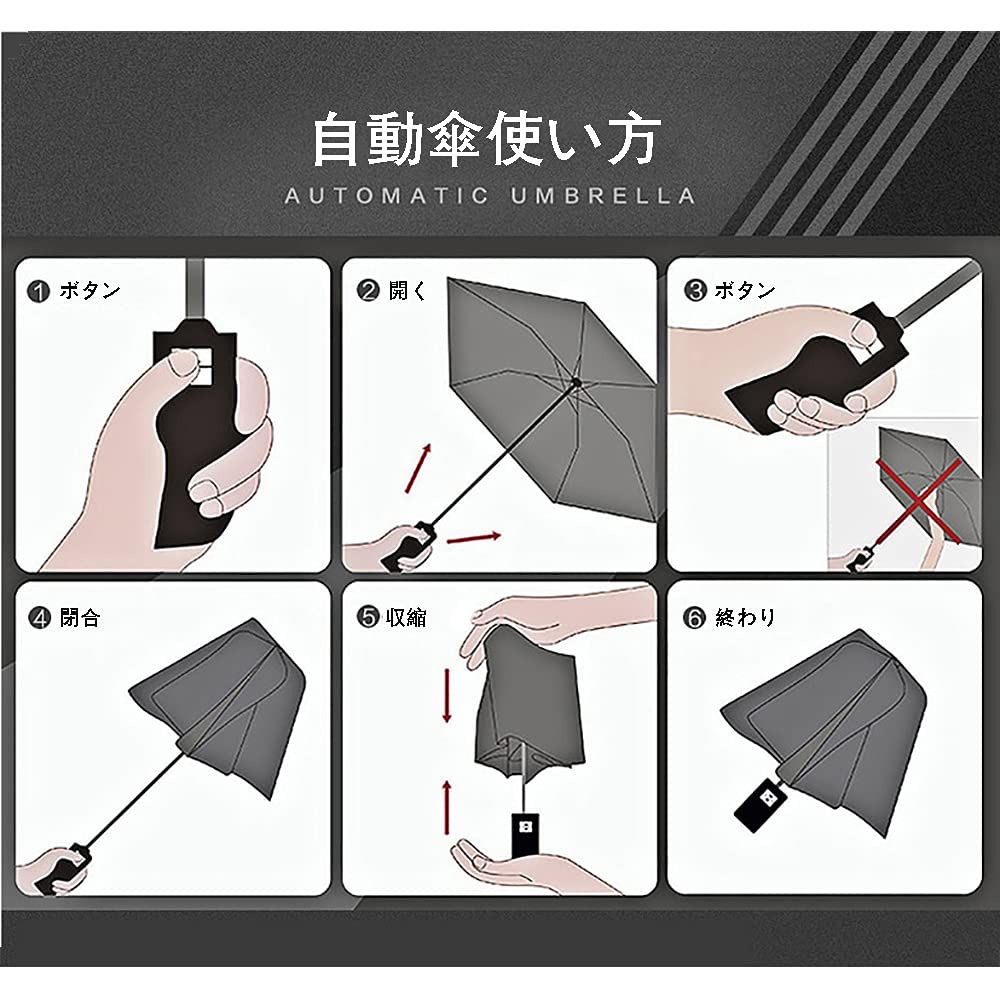 自動傘使い方
AUTOMATIC UMBRELLA

❶ ボタン

❷ 開く

❸ ボタン

❹ 閉合

❺ 収縮

❻ 終わり