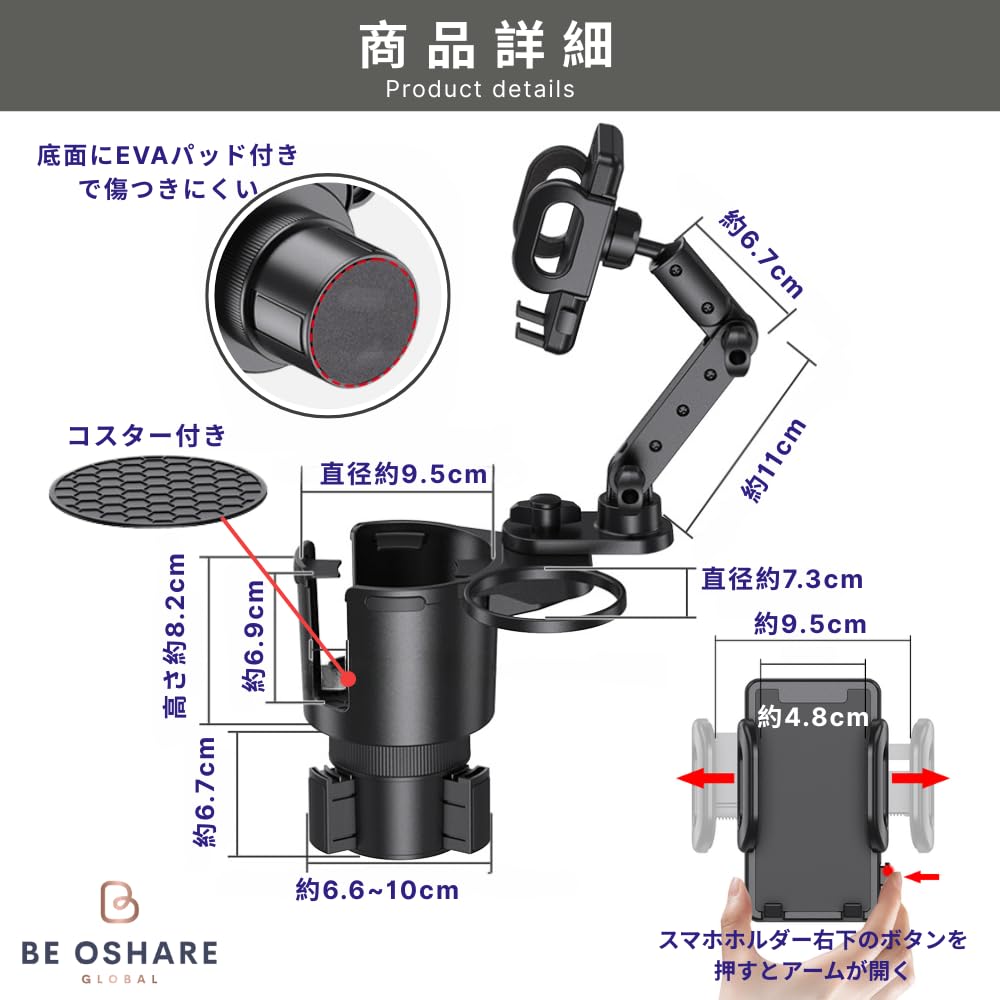 商品詳細
Product details

底面にEVAパッド付きで傷つきにくい

約6.7cm

約11cm

コスター付き

直径約9.5cm

直径約7.3cm

高さ約8.2cm

約6.9cm

約6.7cm

約6.6~10cm

約9.5cm

約4.8cm

スマホホルダー右下のボタンを押すとアームが開く

BE OSHARE
GLOBAL