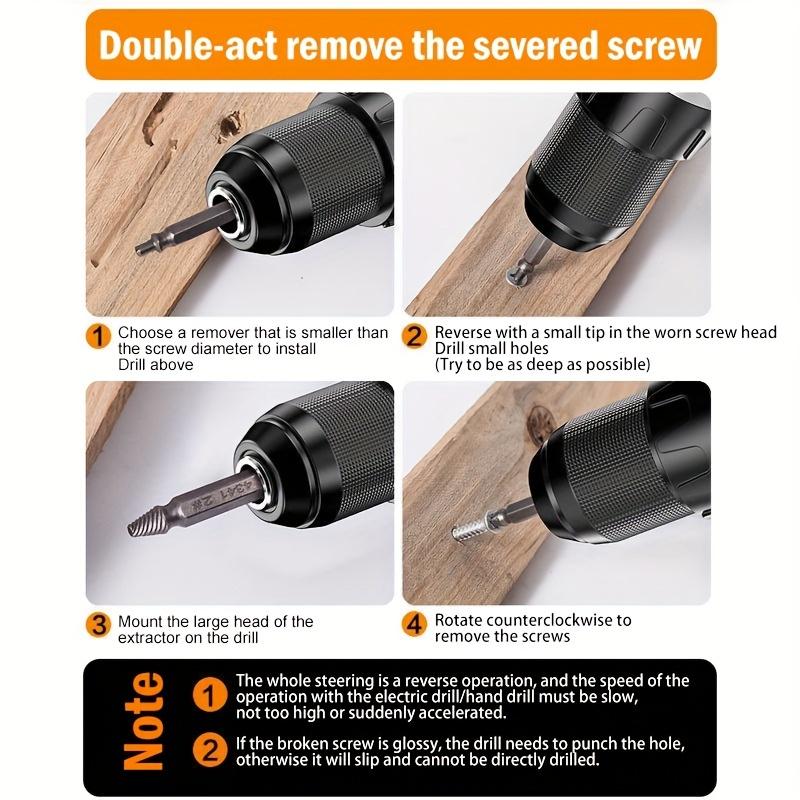 Double-act remove the severed screw

1 Choose a remover that is smaller than the screw diameter to install
Drill above

2 Reverse with a small tip in the worn screw head
Drill small holes
(Try to be as deep as possible)

3 Mount the large head of the extractor on the drill

4 Rotate counterclockwise to remove the screws

Note

1 The whole steering is a reverse operation, and the speed of the operation with the electric drill/hand drill must be slow, not too high or suddenly accelerated.

2 If the broken screw is glossy, the drill needs to punch the hole, otherwise it will slip and cannot be directly drilled.