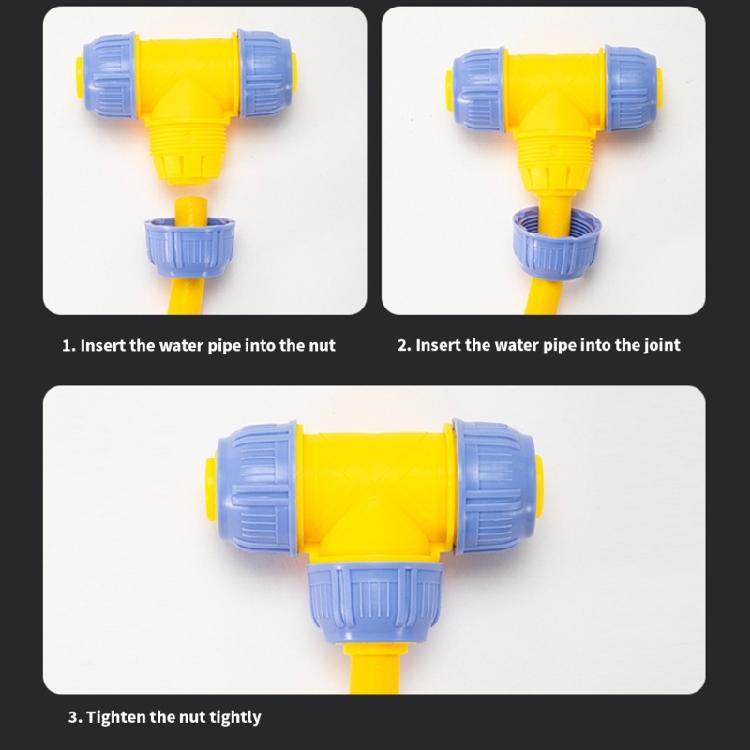 1. Insert the water pipe into the nut

2. Insert the water pipe into the joint

3. Tighten the nut tightly