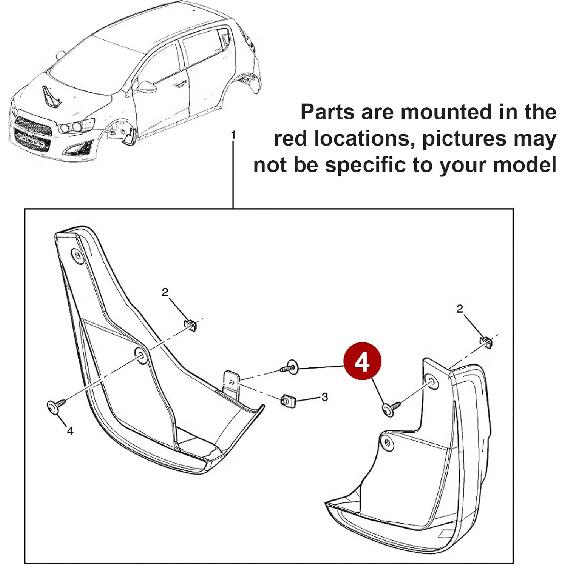 Parts are mounted in the red locations, pictures may not be specific to your model

1

2

2

4

3

4