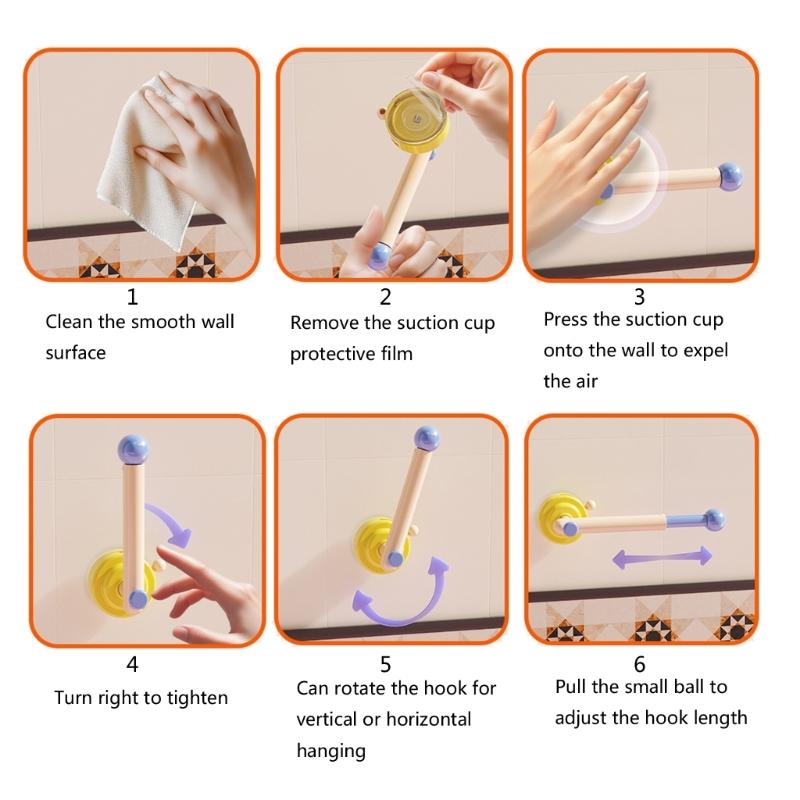 1
Clean the smooth wall surface

2
Remove the suction cup protective film

3
Press the suction cup onto the wall to expel the air

4
Turn right to tighten

5
Can rotate the hook for vertical or horizontal hanging

6
Pull the small ball to adjust the hook length