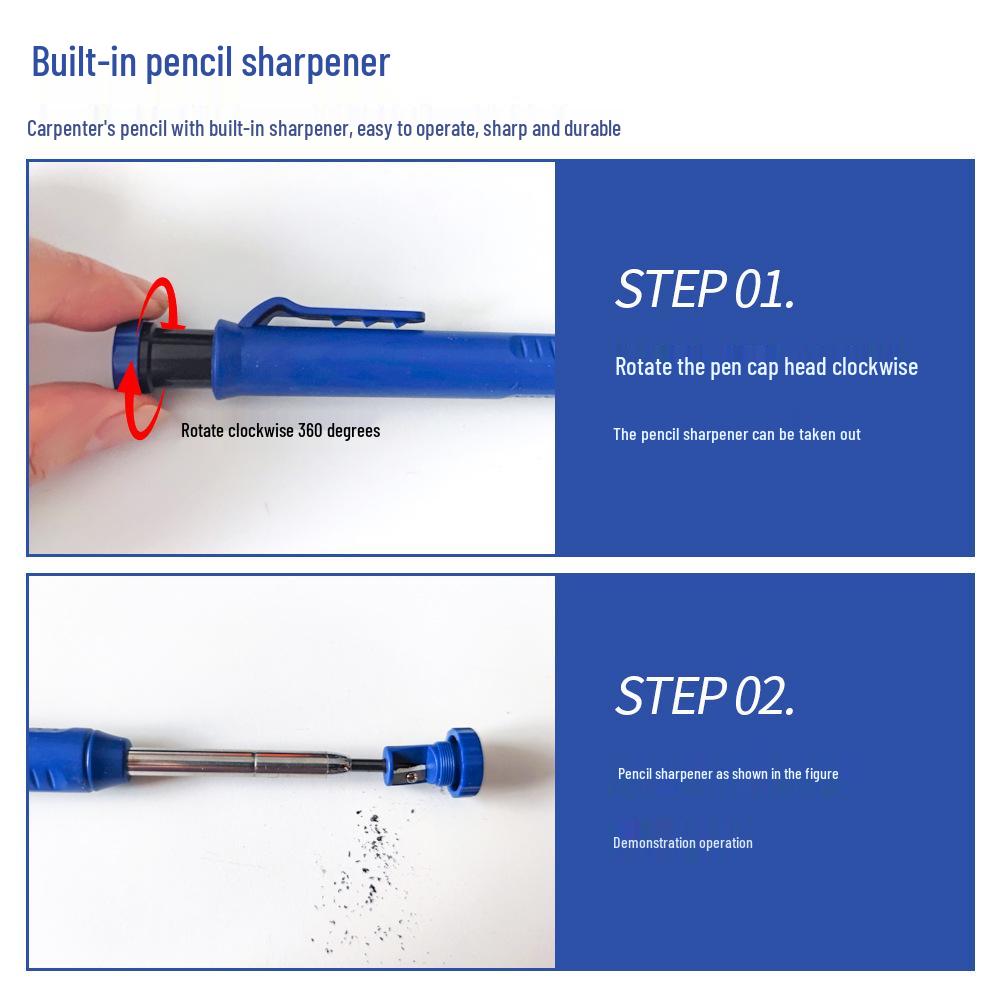 Built-in pencil sharpener

Carpenter's pencil with built-in sharpener, easy to operate, sharp and durable

Rotate clockwise 360 degrees

STEP 01.

Rotate the pen cap head clockwise

The pencil sharpener can be taken out

STEP 02.

Pencil sharpener as shown in the figure

Demonstration operation