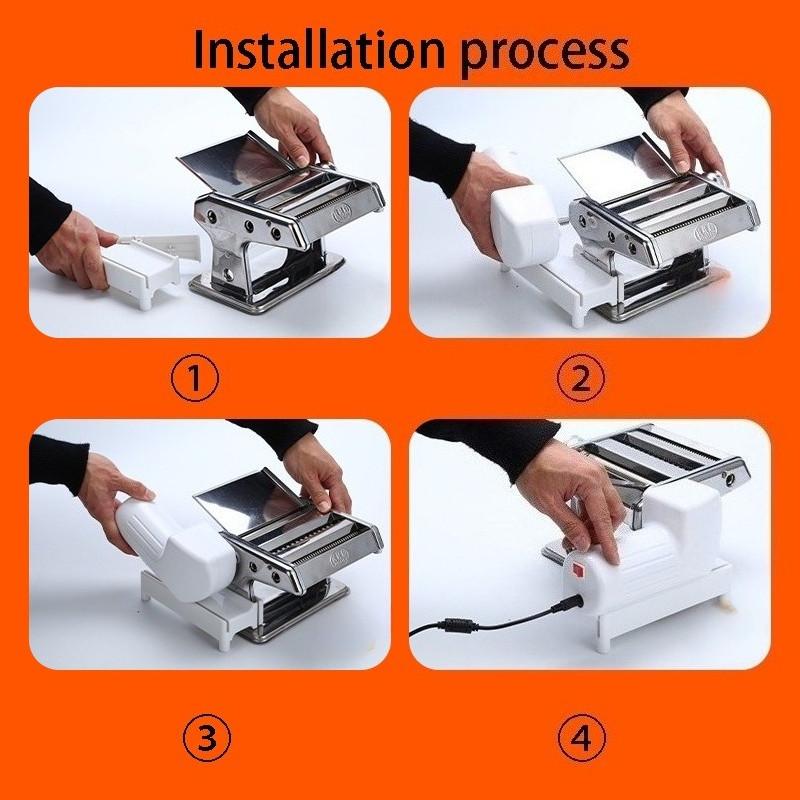 Installation process

①

②

③

④