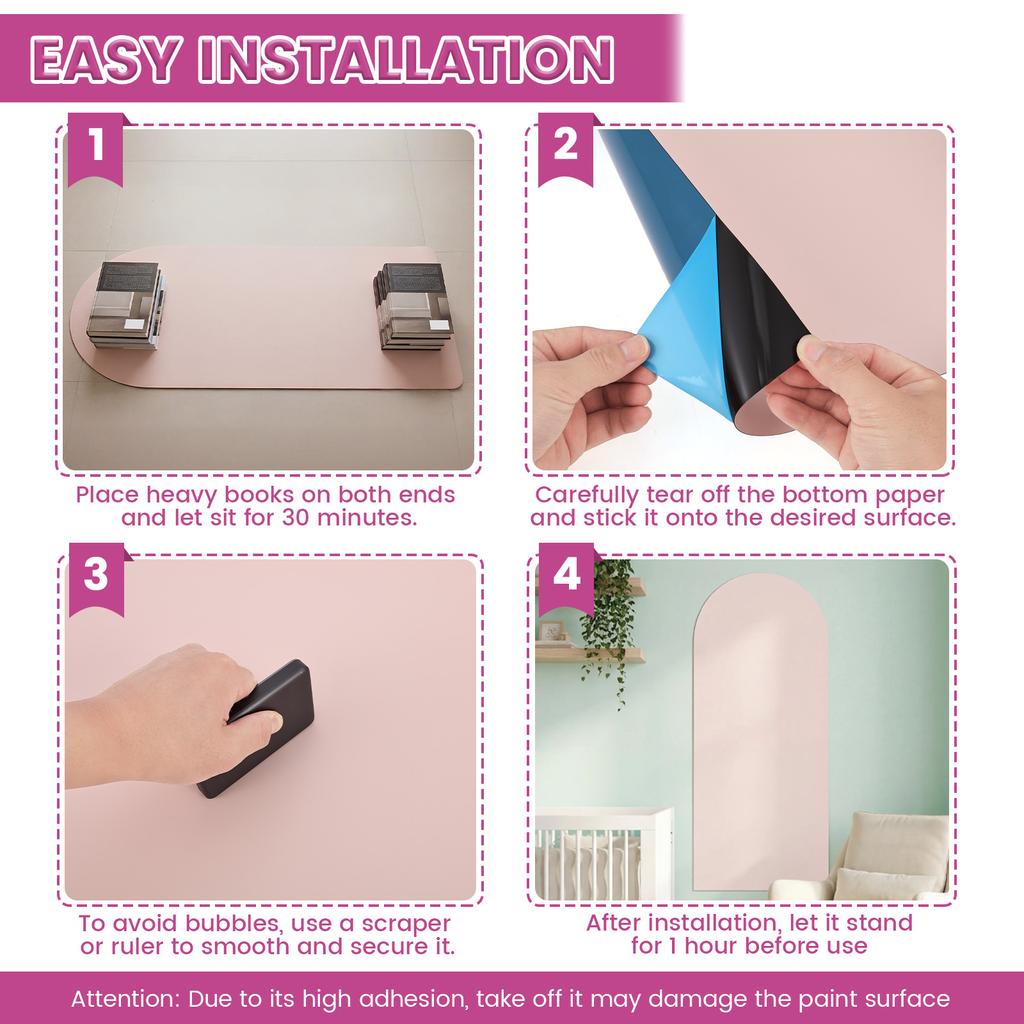 EASY INSTALLATION

1

Place heavy books on both ends and let sit for 30 minutes.

2

Carefully tear off the bottom paper and stick it onto the desired surface.

3

To avoid bubbles, use a scraper or ruler to smooth and secure it.

4

After installation, let it stand for 1 hour before use

Attention: Due to its high adhesion, take off it may damage the paint surface