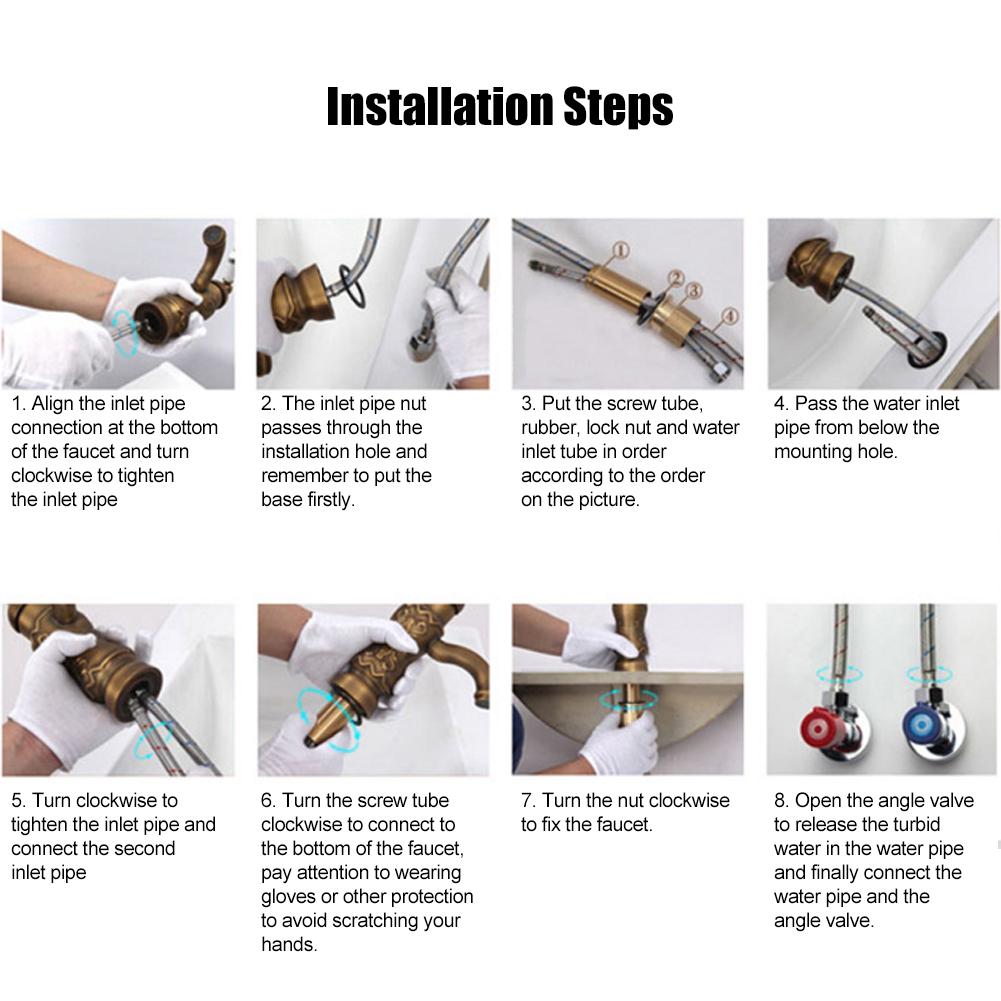 Installation Steps

①
②
③
④

1. Align the inlet pipe connection at the bottom of the faucet and turn clockwise to tighten the inlet pipe

2. The inlet pipe nut passes through the installation hole and remember to put the base firstly.

3. Put the screw tube, rubber, lock nut and water inlet tube in order according to the order on the picture.

4. Pass the water inlet pipe from below the mounting hole.

5. Turn clockwise to tighten the inlet pipe and connect the second inlet pipe

6. Turn the screw tube clockwise to connect to the bottom of the faucet, pay attention to wearing gloves or other protection to avoid scratching your hands.

7. Turn the nut clockwise to fix the faucet.

8. Open the angle valve to release the turbid water in the water pipe and finally connect the water pipe and the angle valve.