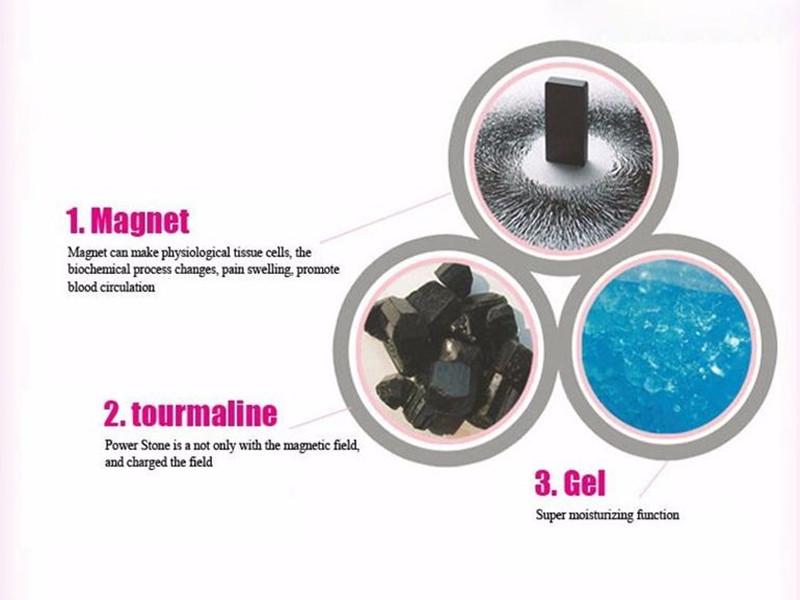 1. Magnet

Magnet can make physiological tissue cells, the biochemical process changes, pain swelling, promote blood circulation

2. tourmaline

Power Stone is a not only with the magnetic field, and charged the field

3. Gel

Super moisturizing function