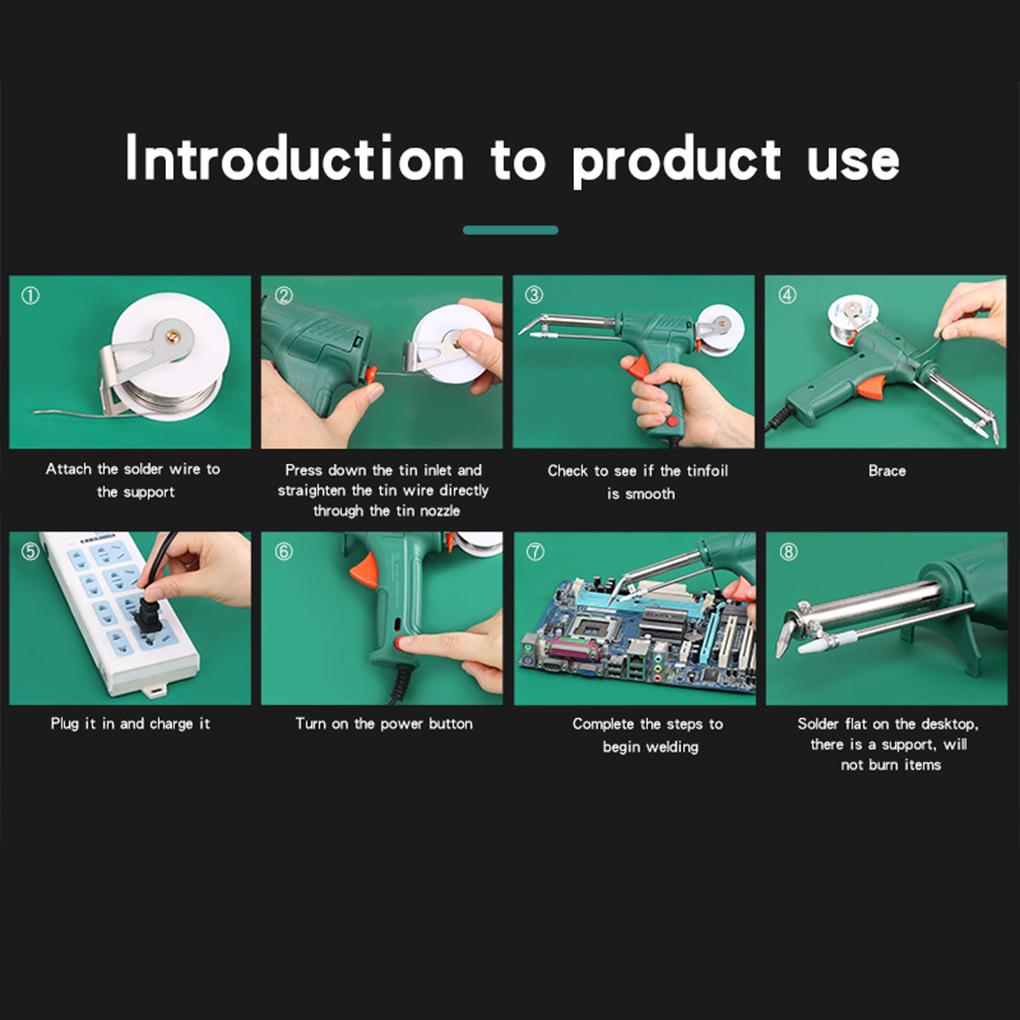 Introduction to product use

①
Attach the solder wire to the support

②
Press down the tin inlet and straighten the tin wire directly through the tin nozzle

③
Check to see if the tinfoil is smooth

④
Brace

⑤
Plug it in and charge it

⑥
Turn on the power button

⑦
Complete the steps to begin welding

⑧
Solder flat on the desktop, there is a support, will not burn items