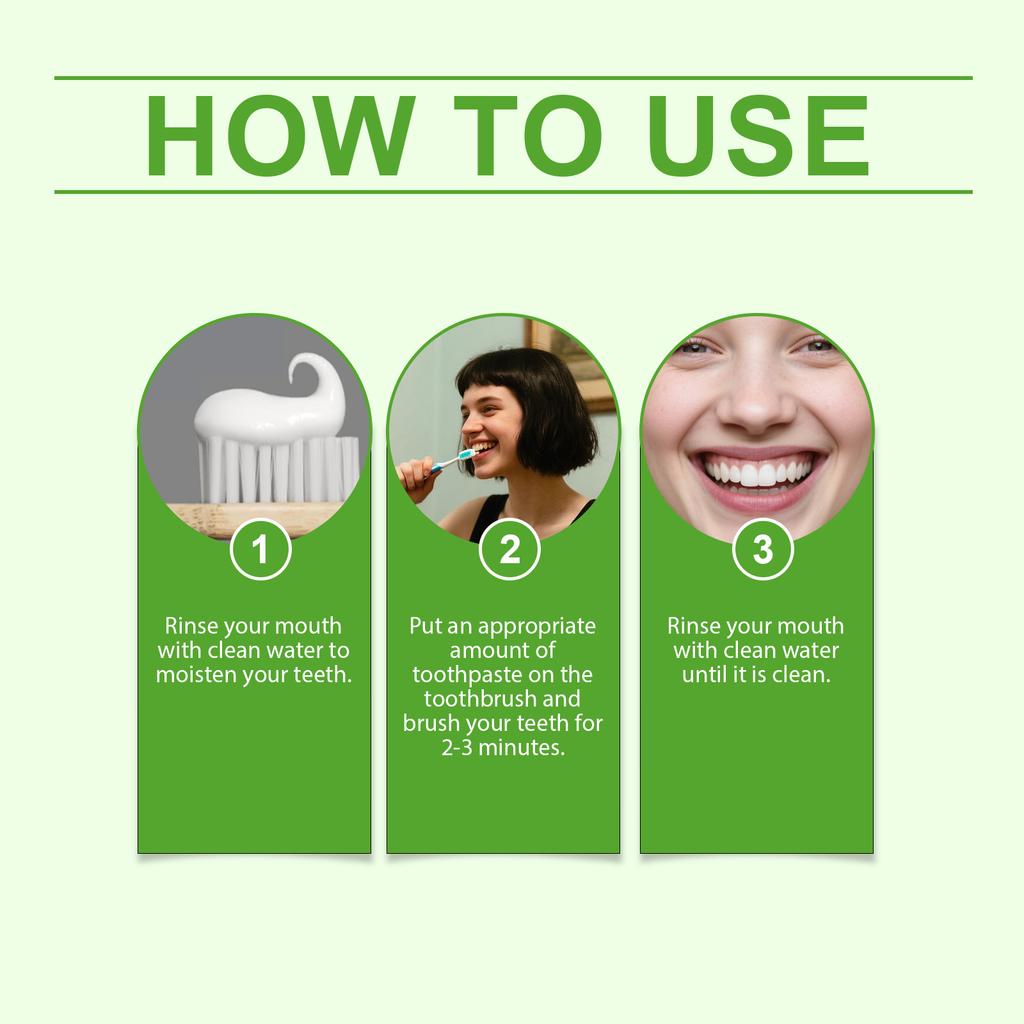 HOW TO USE

1

Rinse your mouth with clean water to moisten your teeth.

2

Put an appropriate amount of toothpaste on the toothbrush and brush your teeth for 2-3 minutes.

3

Rinse your mouth with clean water until it is clean.