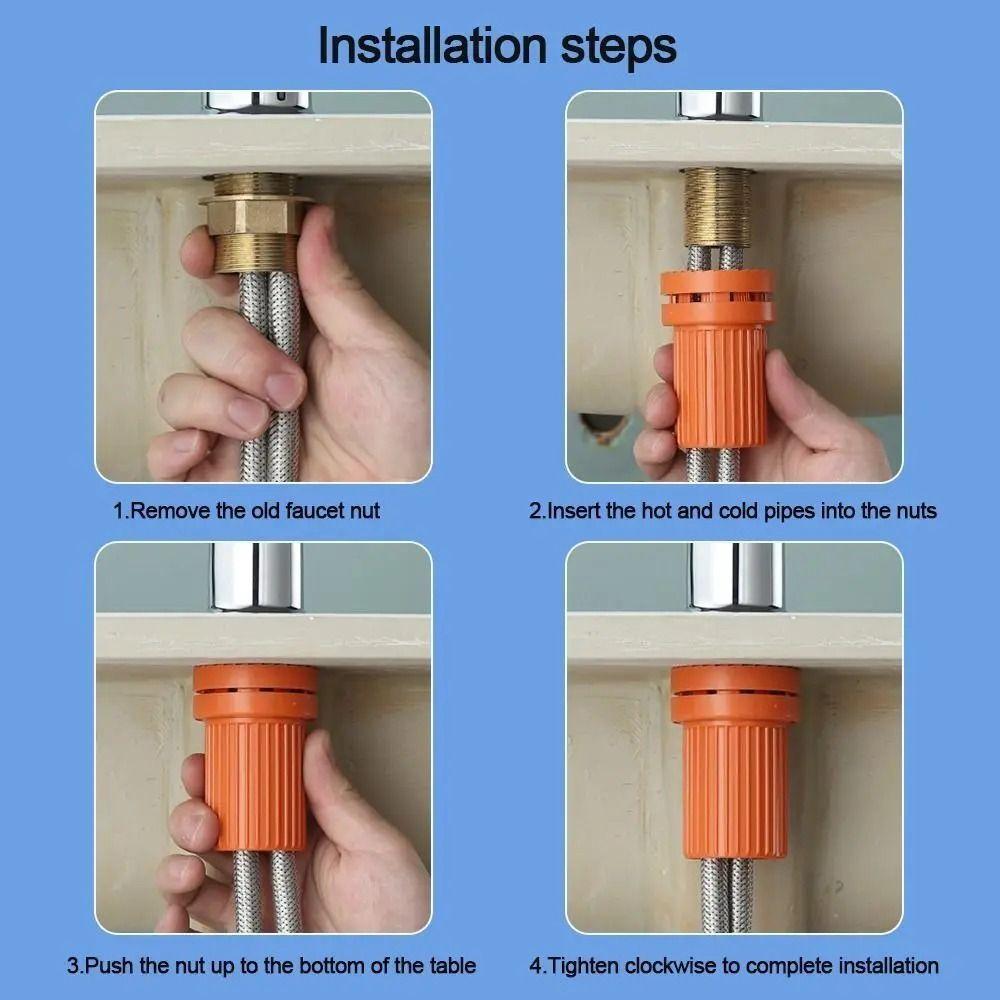 Installation steps

1.Remove the old faucet nut

2.Insert the hot and cold pipes into the nuts

3.Push the nut up to the bottom of the table

4.Tighten clockwise to complete installation