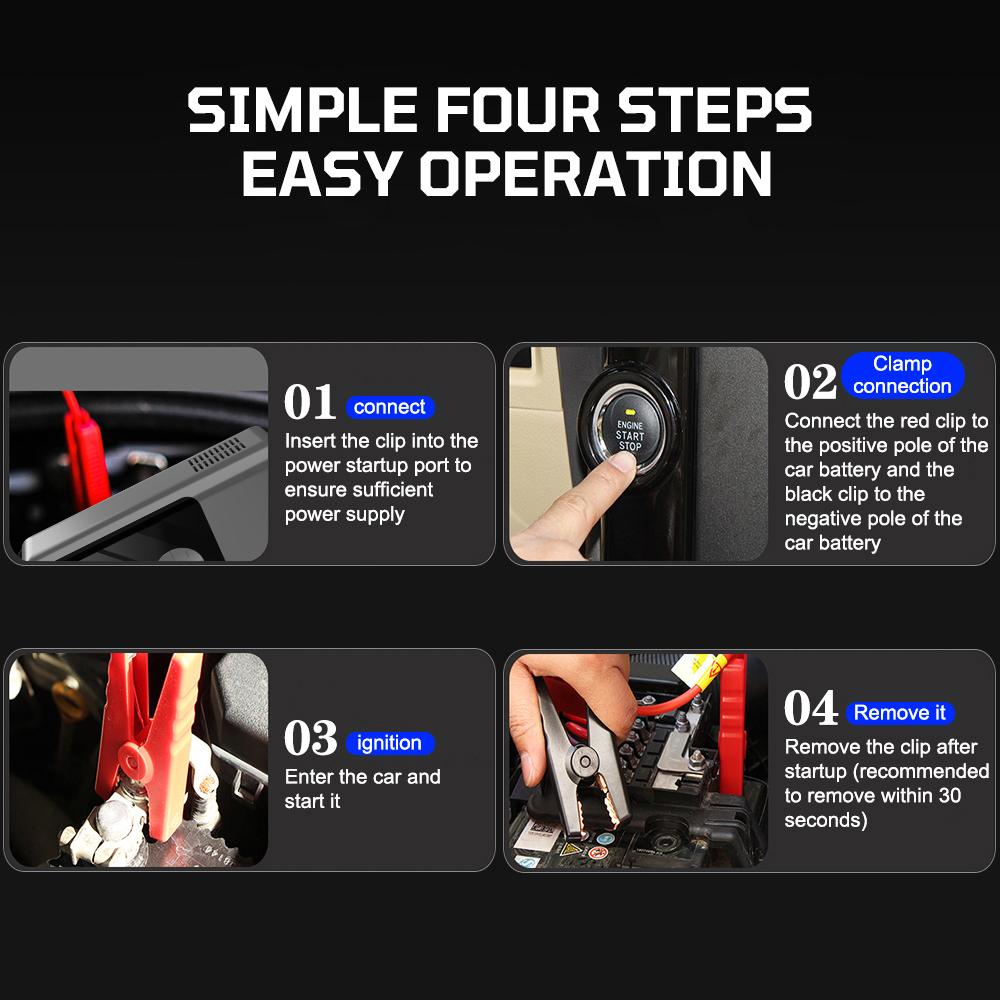 SIMPLE FOUR STEPS
EASY OPERATION

01 connect
Insert the clip into the power startup port to ensure sufficient power supply

ENGINE START STOP

02 Clamp connection
Connect the red clip to the positive pole of the car battery and the black clip to the negative pole of the car battery

03 ignition
Enter the car and start it

04 Remove it
Remove the clip after startup (recommended to remove within 30 seconds)