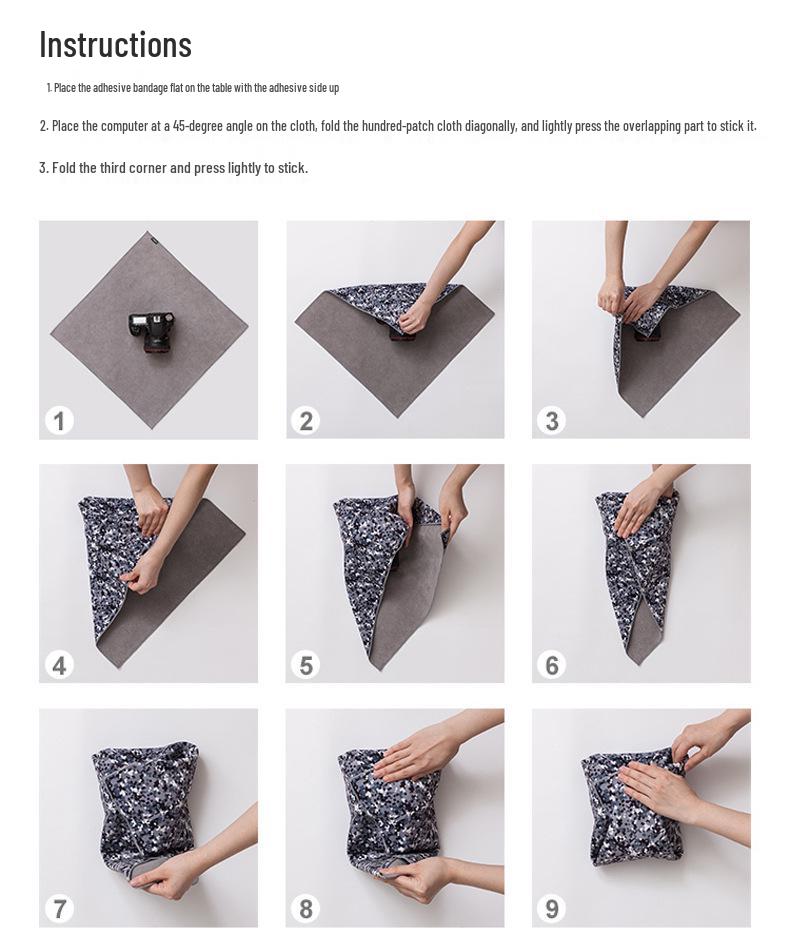 Instructions

1. Place the adhesive bandage flat on the table with the adhesive side up

2. Place the computer at a 45-degree angle on the cloth, fold the hundred-patch cloth diagonally, and lightly press the overlapping part to stick it.

3. Fold the third corner and press lightly to stick.

1

2

3

4

5

6

7

8

9