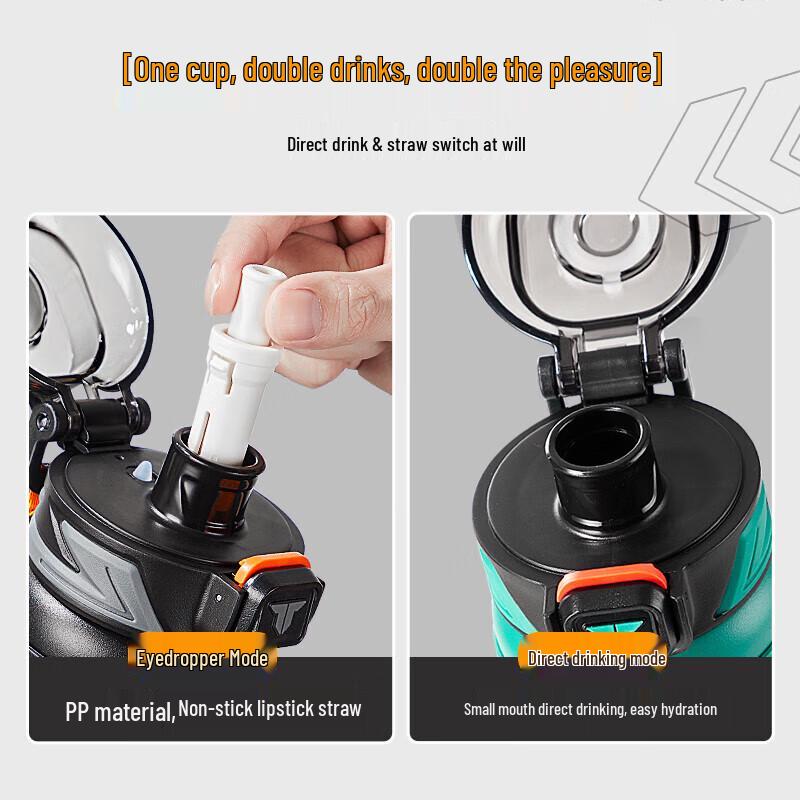 [One cup, double drinks, double the pleasure]

Direct drink & straw switch at will

Eyedropper Mode

PP material, Non-stick lipstick straw

Direct drinking mode

Small mouth direct drinking, easy hydration