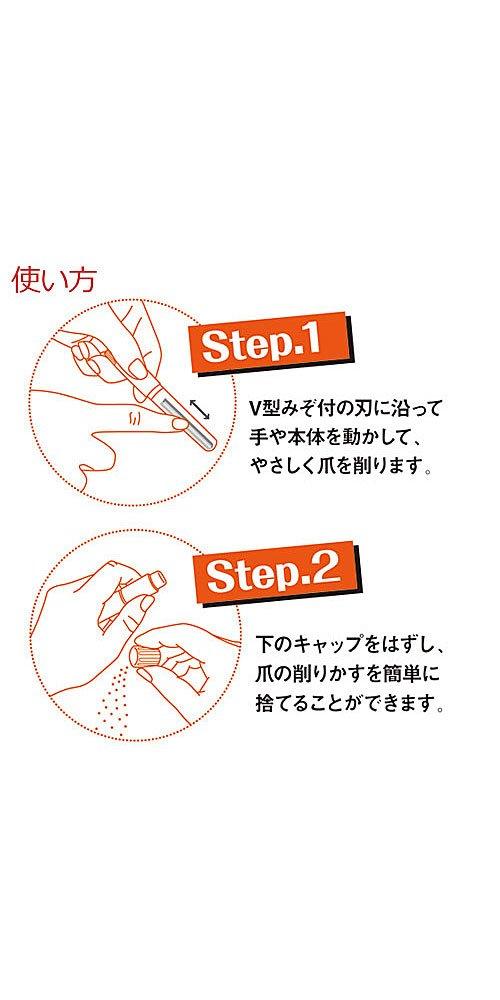 使い方

Step.1

V型みぞ付の刃に沿って手や本体を動かして、やさしく爪を削ります。

Step.2

下のキャップをはずし、爪の削りかすを簡単に捨てることができます。