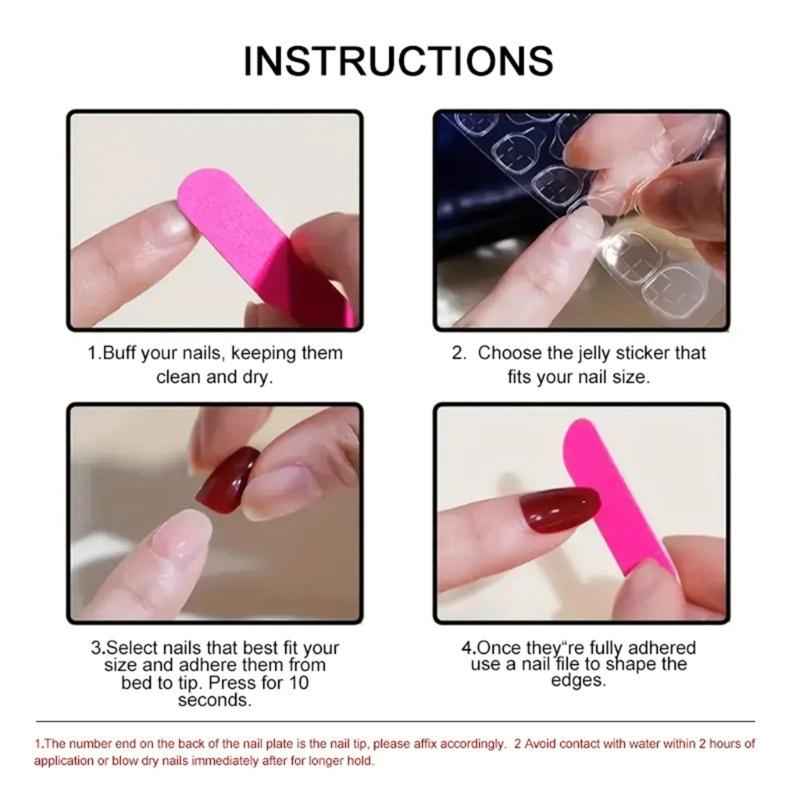 INSTRUCTIONS

1.Buff your nails, keeping them clean and dry.

2. Choose the jelly sticker that fits your nail size.

3.Select nails that best fit your size and adhere them from bed to tip. Press for 10 seconds.

4.Once they"re fully adhered use a nail file to shape the edges.

1.The number end on the back of the nail plate is the nail tip, please affix accordingly. 2 Avoid contact with water within 2 hours of application or blow dry nails immediately after for longer hold.