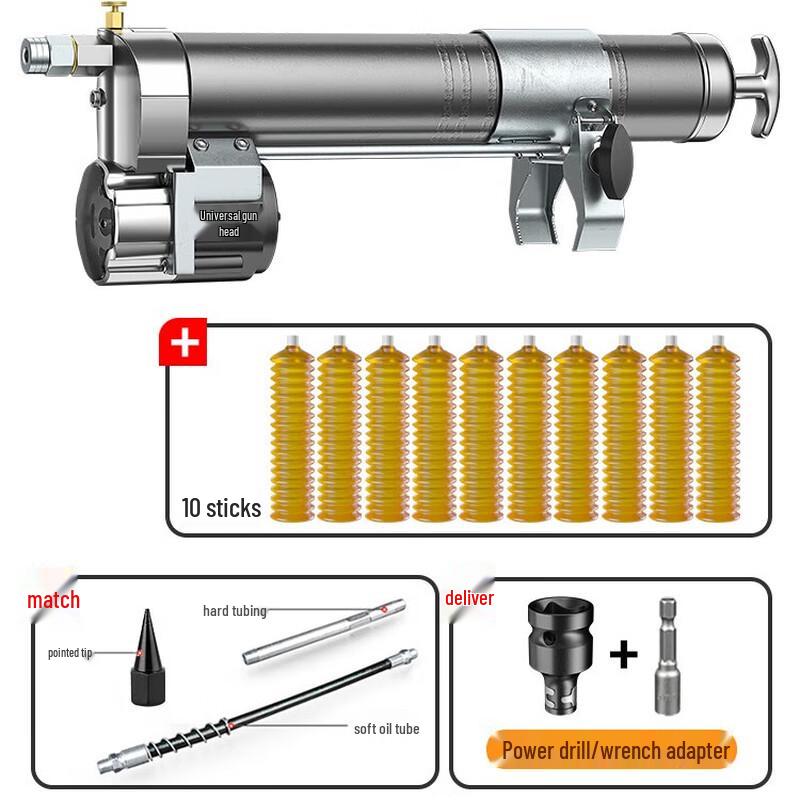 Universal gun head

+

10 sticks

match

hard tubing

pointed tip

soft oil tube

deliver

+

Power drill/wrench adapter