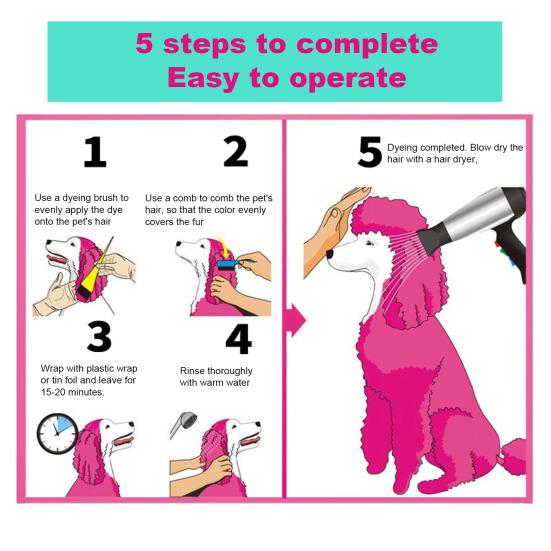 5 steps to complete
Easy to operate

1

Use a dyeing brush to evenly apply the dye onto the pet's hair

2

Use a comb to comb the pet's hair, so that the color evenly covers the fur

3

Wrap with plastic wrap or tin foil and leave for 15-20 minutes.

4

Rinse thoroughly with warm water

5

Dyeing completed. Blow dry the hair with a hair dryer,