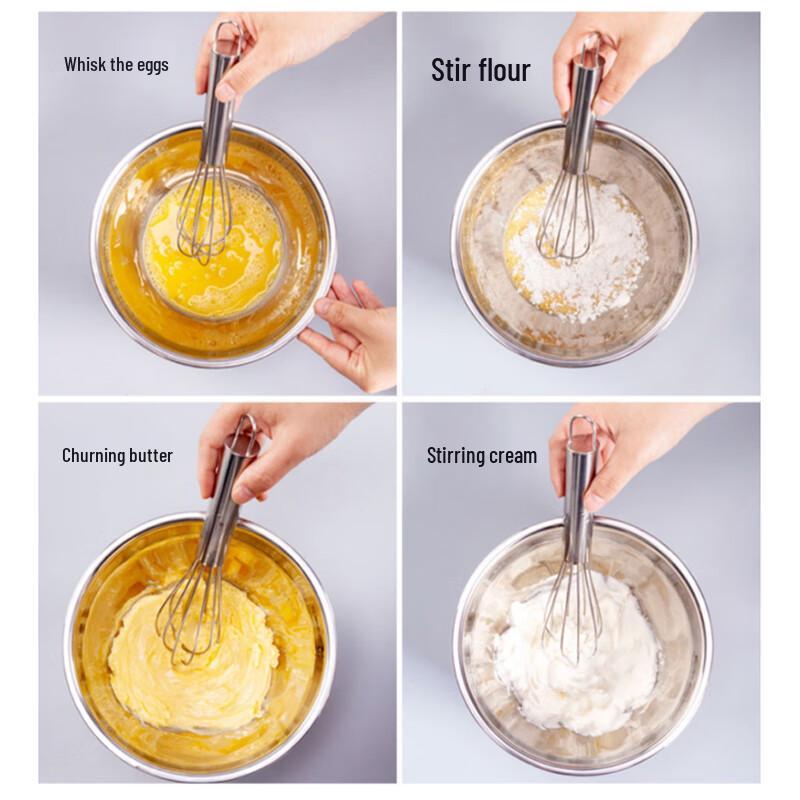 Whisk the eggs

Stir flour

Churning butter

Stirring cream