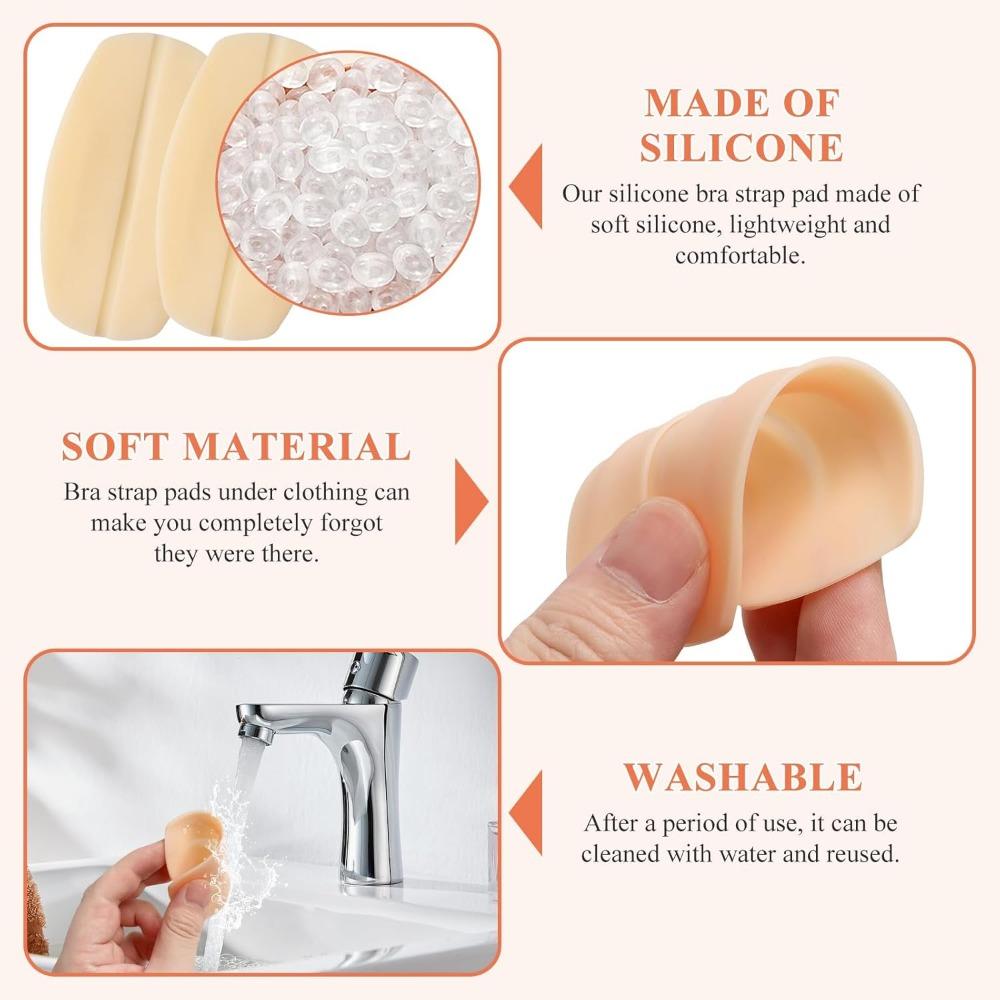 MADE OF SILICONE

Our silicone bra strap pad made of soft silicone, lightweight and comfortable.

SOFT MATERIAL

Bra strap pads under clothing can make you completely forgot they were there.

WASHABLE

After a period of use, it can be cleaned with water and reused.