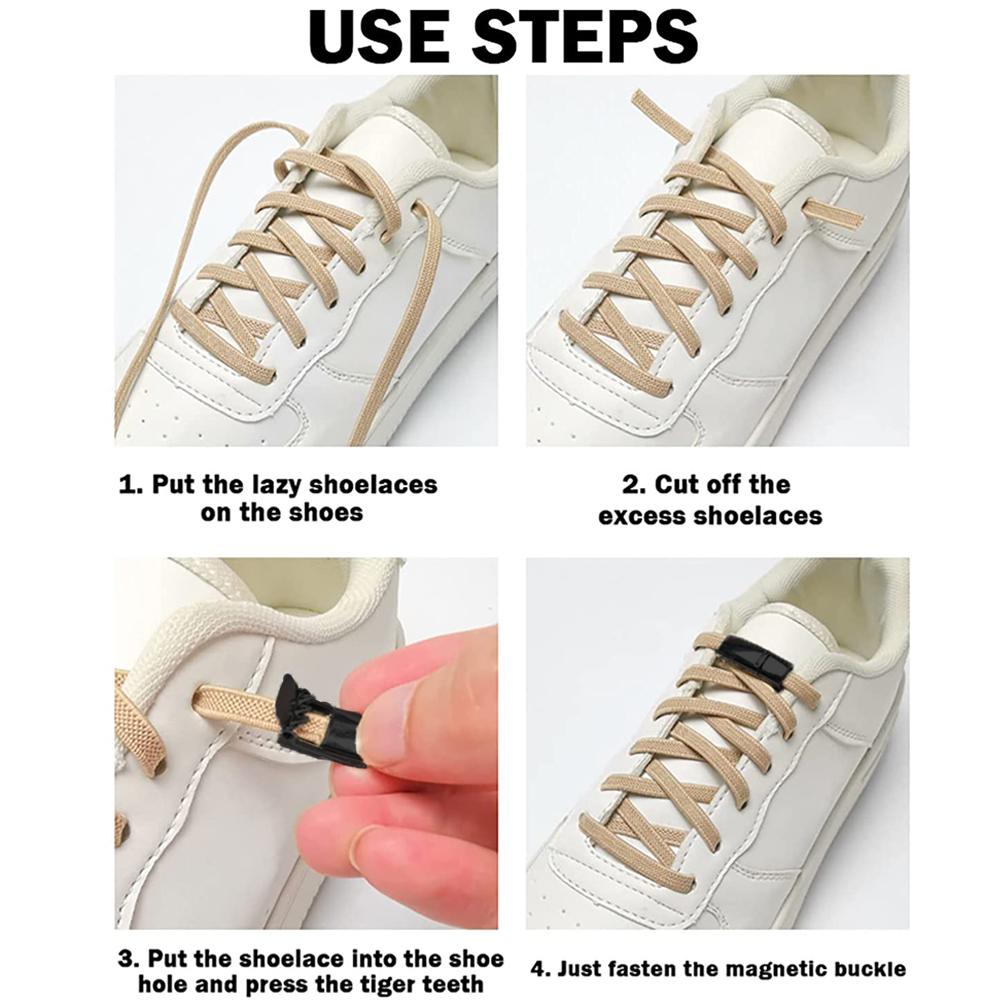 USE STEPS

1. Put the lazy shoelaces on the shoes

2. Cut off the excess shoelaces

3. Put the shoelace into the shoe hole and press the tiger teeth

4. Just fasten the magnetic buckle